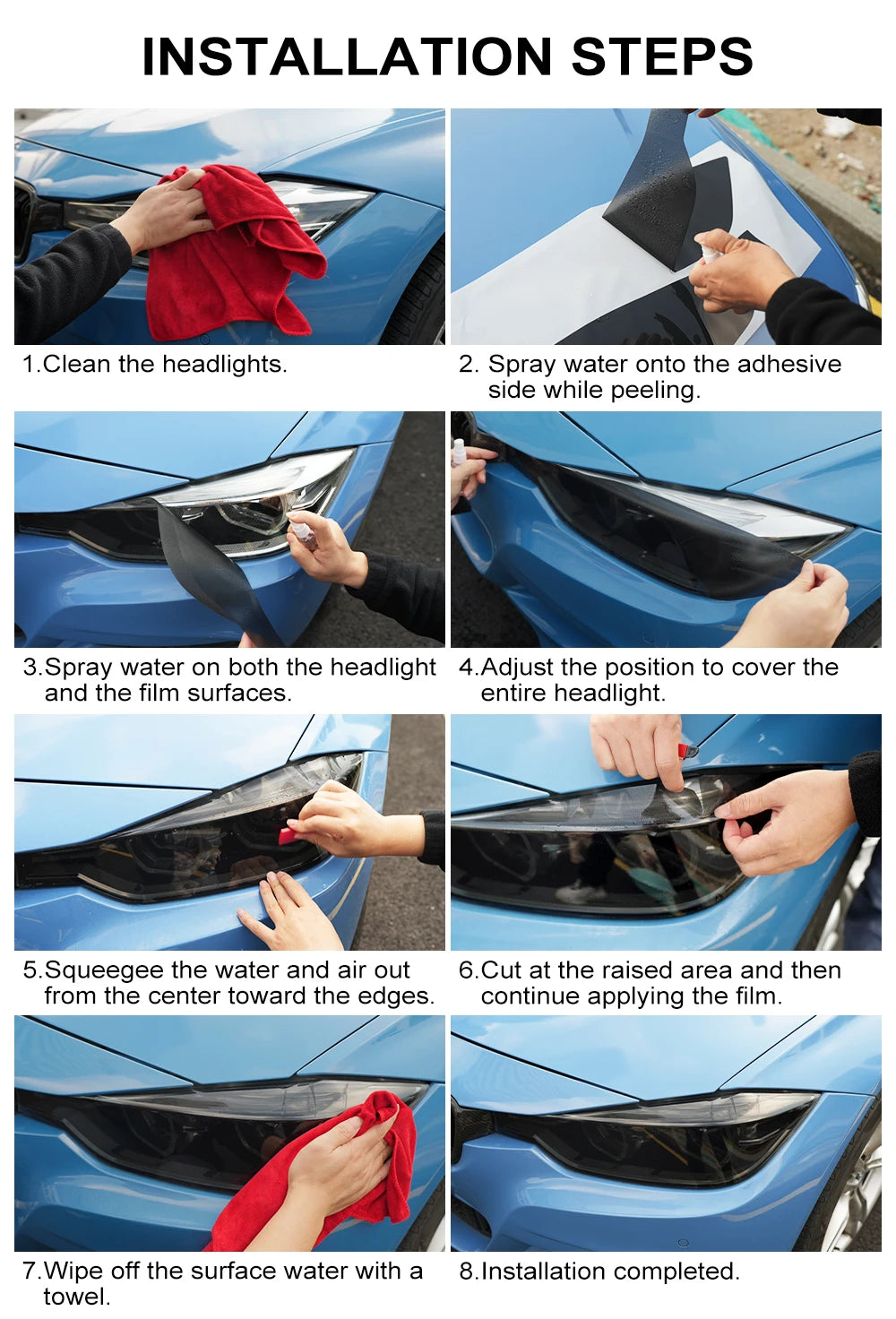 INSTALLATION STEPS

1.Clean the headlights.

2. Spray water onto the adhesive side while peeling.

3.Spray water on both the headlight and the film surfaces.

4.Adjust the position to cover the entire headlight.

5.Squeegee the water and air out from the center toward the edges.

6.Cut at the raised area and then continue applying the film.

7.Wipe off the surface water with a towel.

8.Installation completed.