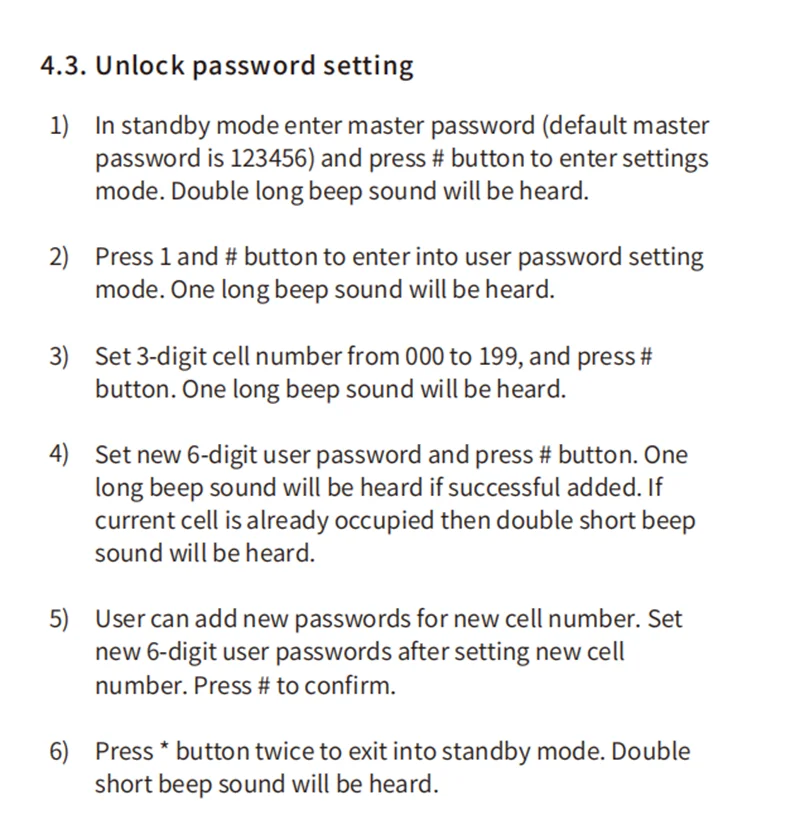 4.3. Unlock password setting

1) In standby mode enter master password (default master password is 123456) and press # button to enter settings mode. Double long beep sound will be heard.

2) Press 1 and # button to enter into user password setting mode. One long beep sound will be heard.

3) Set 3-digit cell number from 000 to 199, and press # button. One long beep sound will be heard.

4) Set new 6-digit user password and press # button. One long beep sound will be heard if successful added. If current cell is already occupied then double short beep sound will be heard.

5) User can add new passwords for new cell number. Set new 6-digit user passwords after setting new cell number. Press # to confirm.

6) Press * button twice to exit into standby mode. Double short beep sound will be heard.