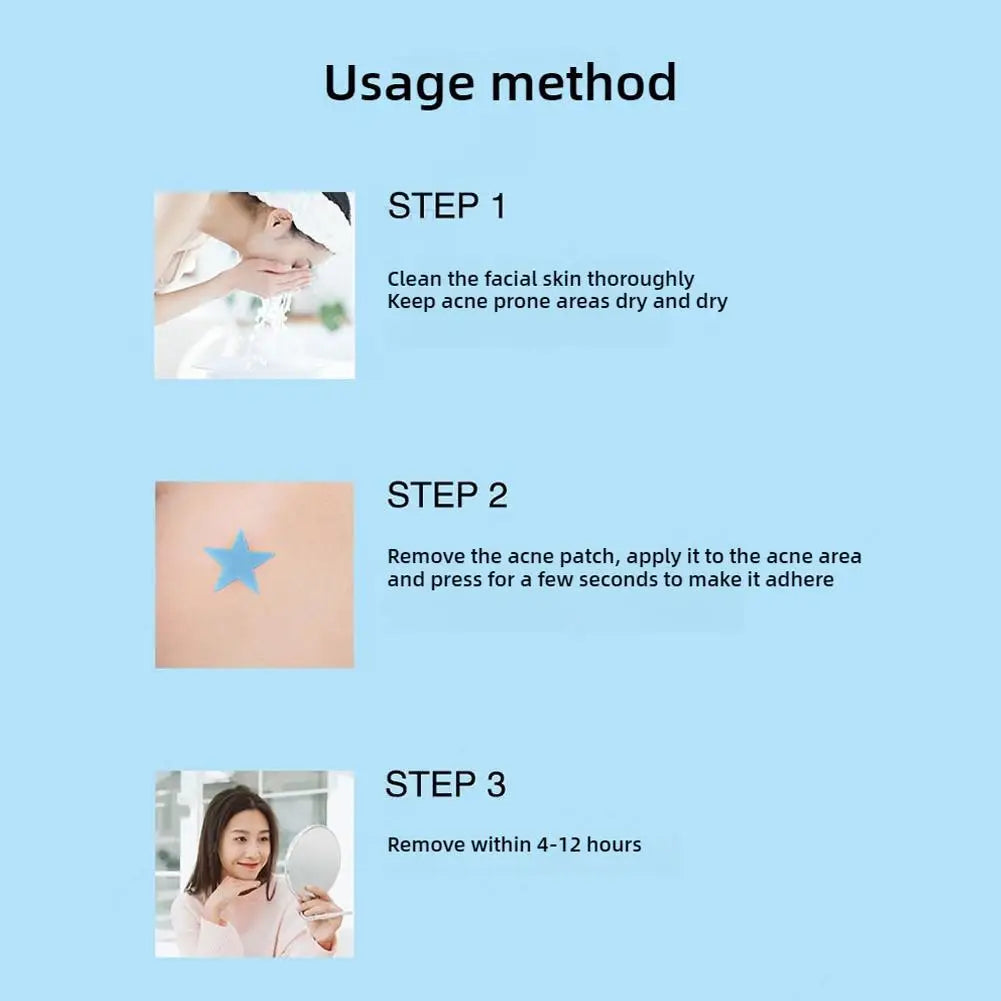 Usage method

STEP 1

Clean the facial skin thoroughly
Keep acne prone areas dry and dry

STEP 2

Remove the acne patch, apply it to the acne area and press for a few seconds to make it adhere

STEP 3

Remove within 4-12 hours