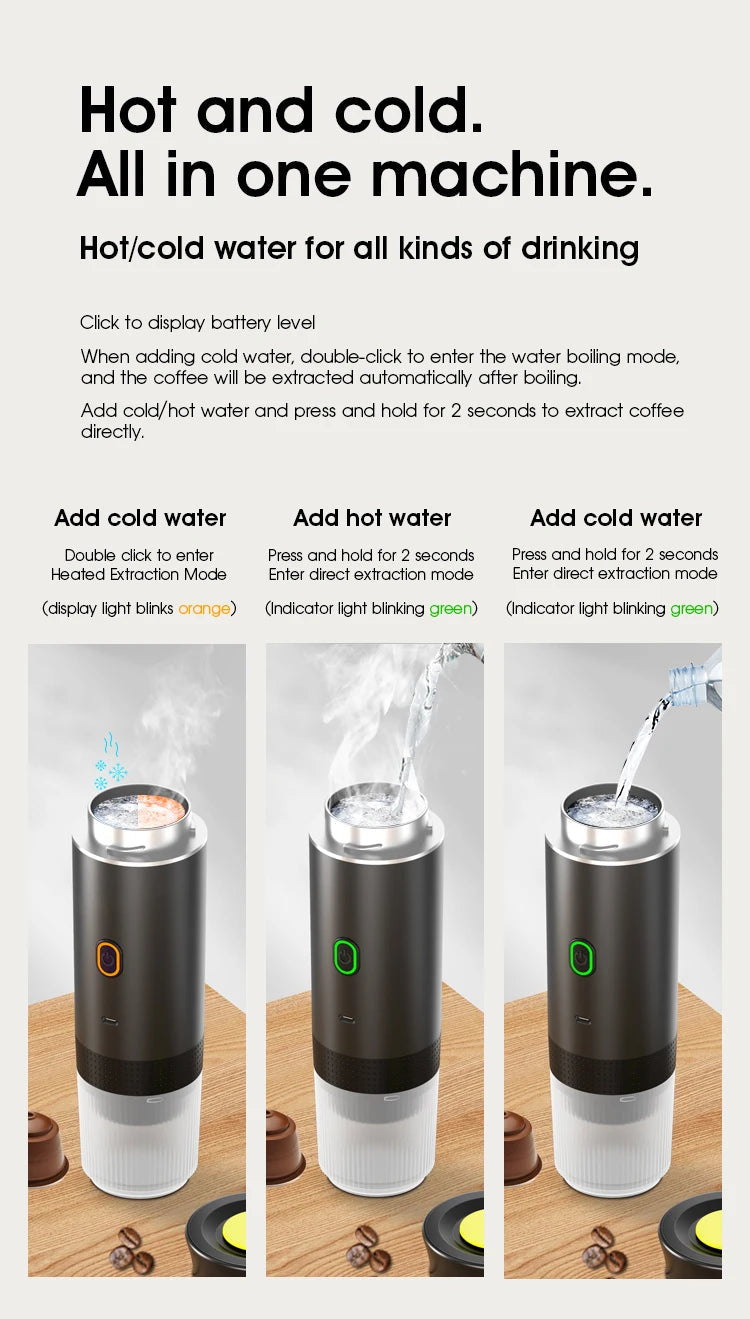 Hot and cold.
All in one machine.

Hot/cold water for all kinds of drinking

Click to display battery level

When adding cold water, double-click to enter the water boiling mode, and the coffee will be extracted automatically after boiling.

Add cold/hot water and press and hold for 2 seconds to extract coffee directly.

Add cold water

Double click to enter Heated Extraction Mode

(display light blinks orange)

Add hot water

Press and hold for 2 seconds Enter direct extraction mode

(Indicator light blinking green)

Add cold water

Press and hold for 2 seconds Enter direct extraction mode

(Indicator light blinking green)