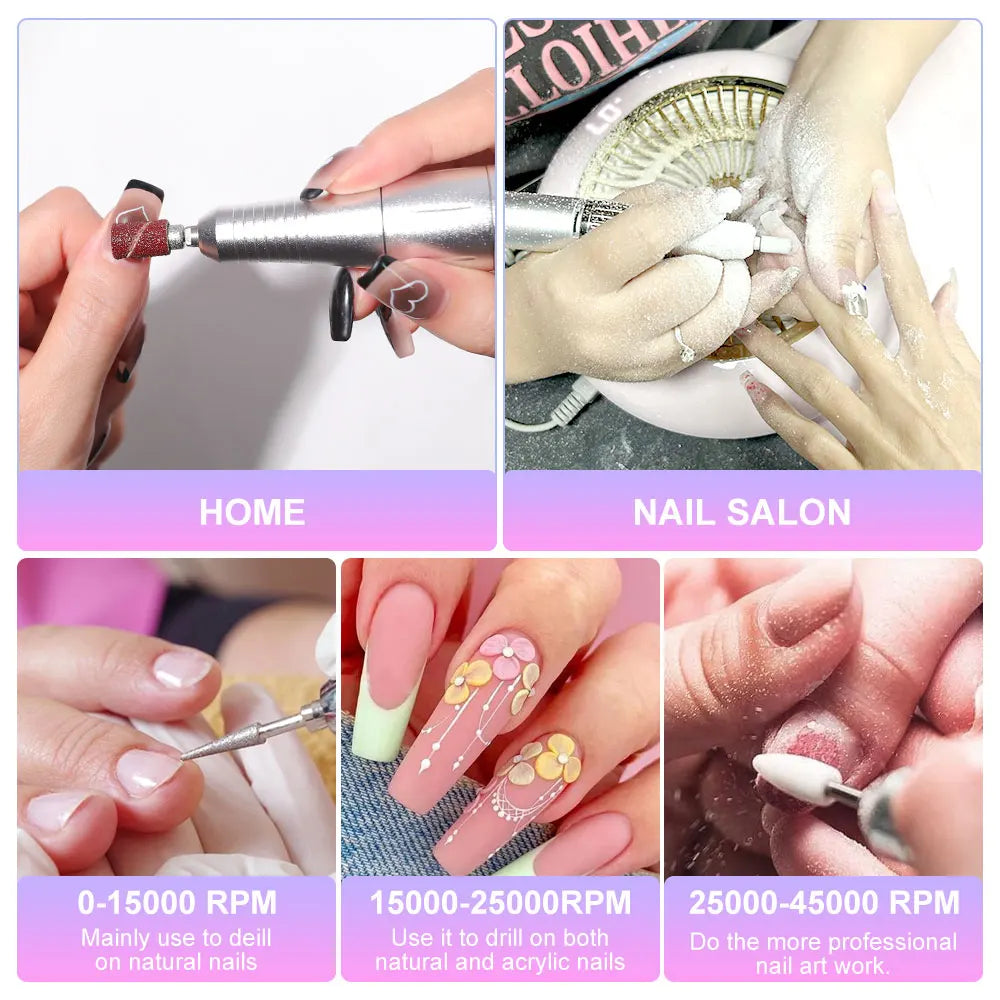 HOME

NAIL SALON

0-15000 RPM
Mainly use to deill on natural nails

15000-25000RPM
Use it to drill on both natural and acrylic nails

25000-45000 RPM
Do the more professional nail art work.