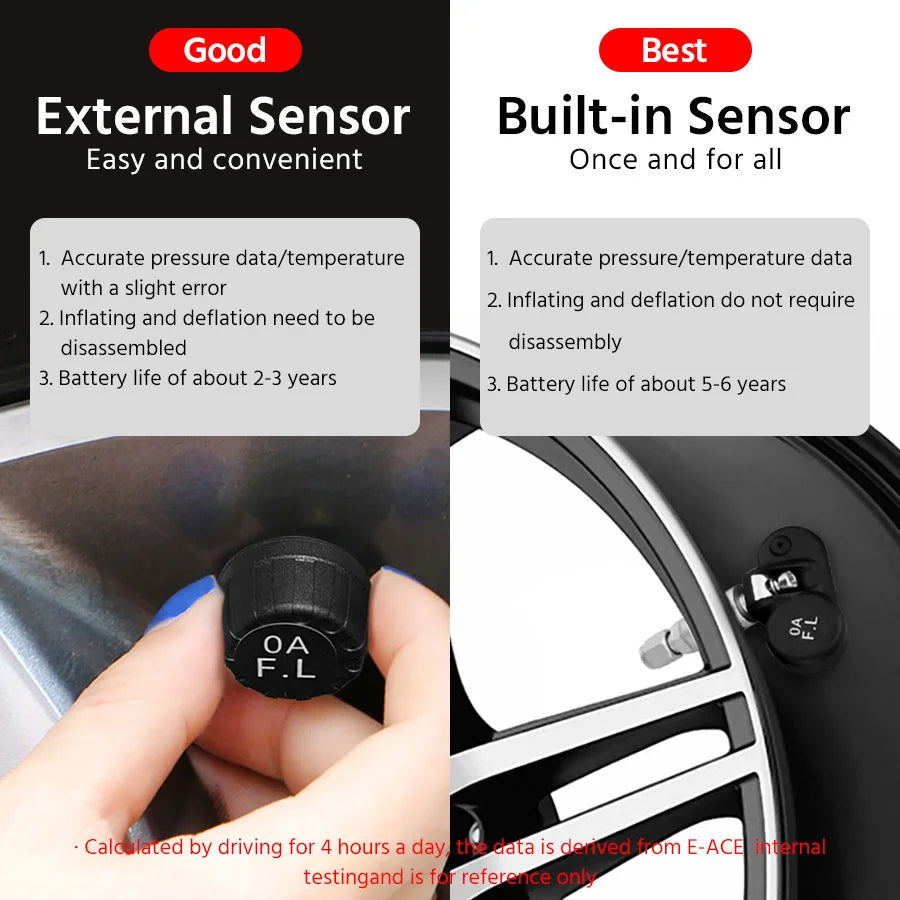 Good

External Sensor

Easy and convenient

1. Accurate pressure data/temperature with a slight error
2. Inflating and deflation need to be disassembled
3. Battery life of about 2-3 years

0A
F.L

Best

Built-in Sensor

Once and for all

1. Accurate pressure/temperature data
2. Inflating and deflation do not require disassembly
3. Battery life of about 5-6 years

0A
F.L

· Calculated by driving for 4 hours a day, the data is derived from E-ACE internal testingand is for reference only