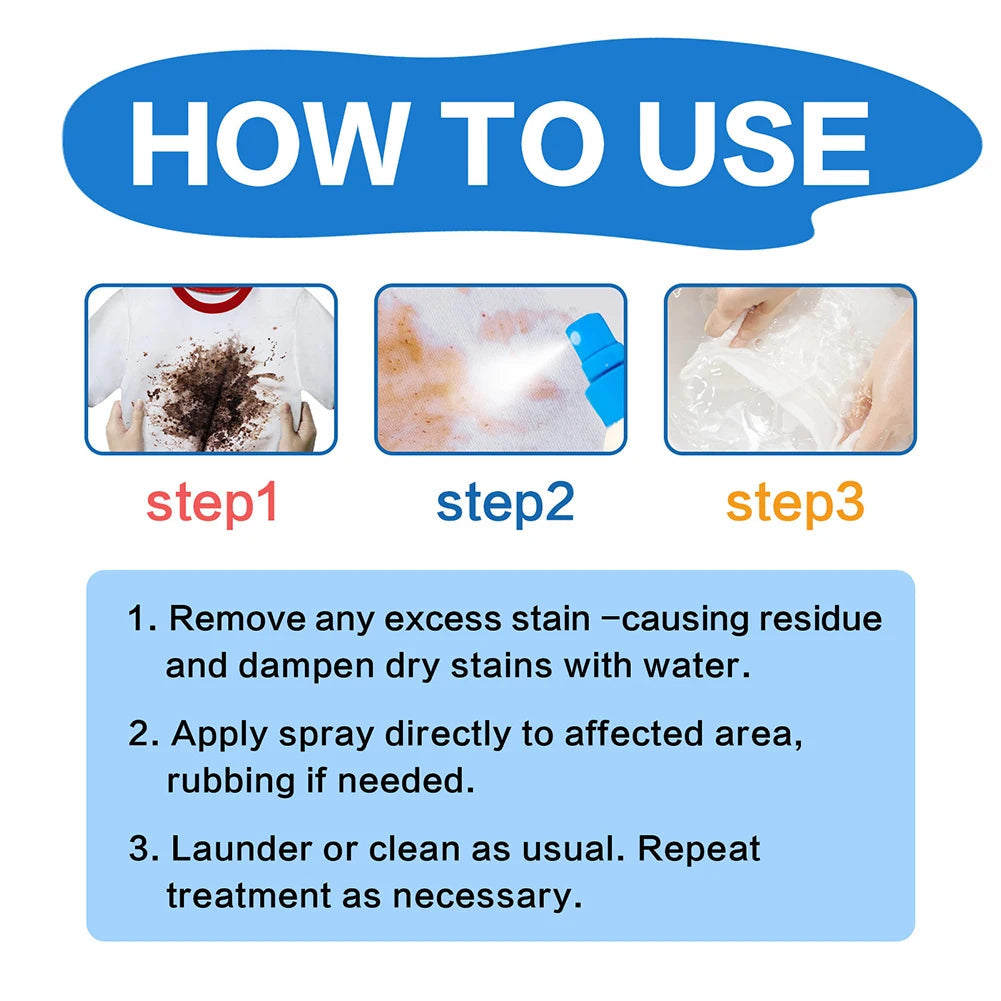 HOW TO USE

step1

step2

step3

1. Remove any excess stain −causing residue and dampen dry stains with water.

2. Apply spray directly to affected area, rubbing if needed.

3. Launder or clean as usual. Repeat treatment as necessary.