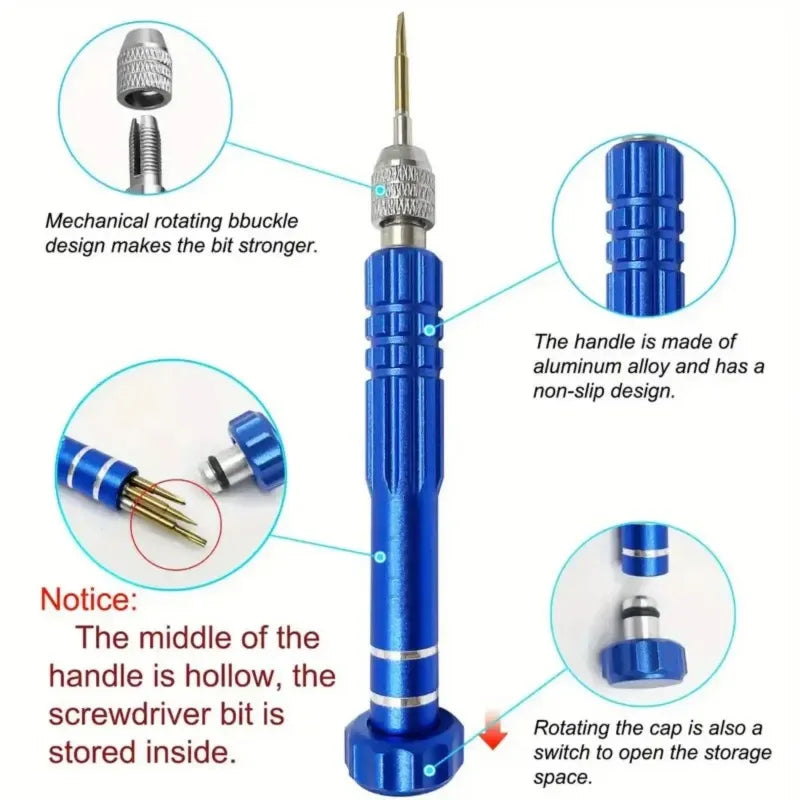 Mechanical rotating bbuckle design makes the bit stronger.

The handle is made of aluminum alloy and has a non-slip design.

Notice:
The middle of the handle is hollow, the screwdriver bit is stored inside.

Rotating the cap is also a switch to open the storage space.