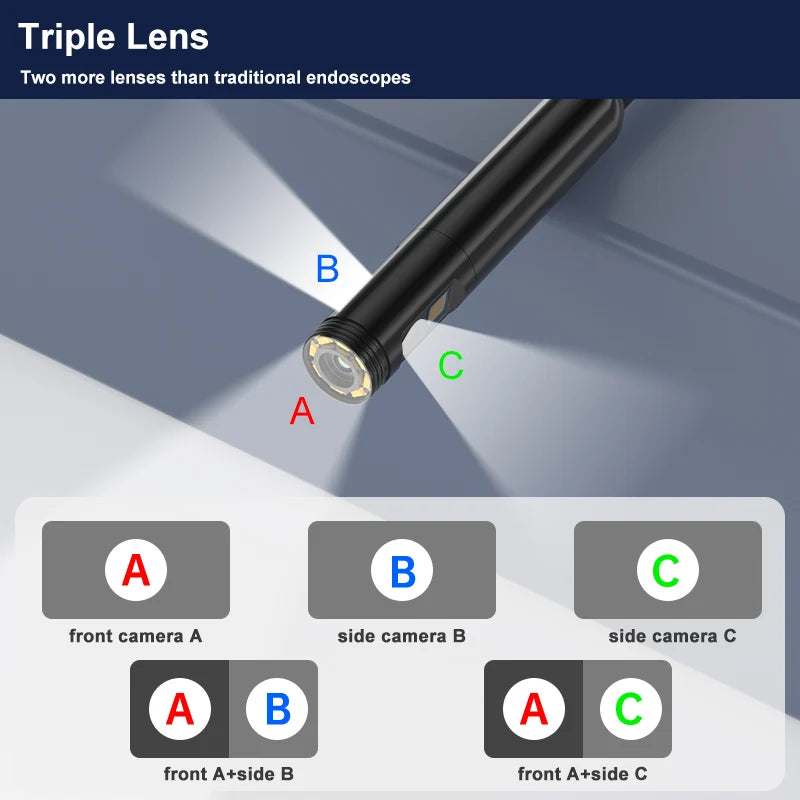 Triple Lens

Two more lenses than traditional endoscopes

B

C

A

A

front camera A

B

side camera B

C

side camera C

A B

front A+side B

A C

front A+side C