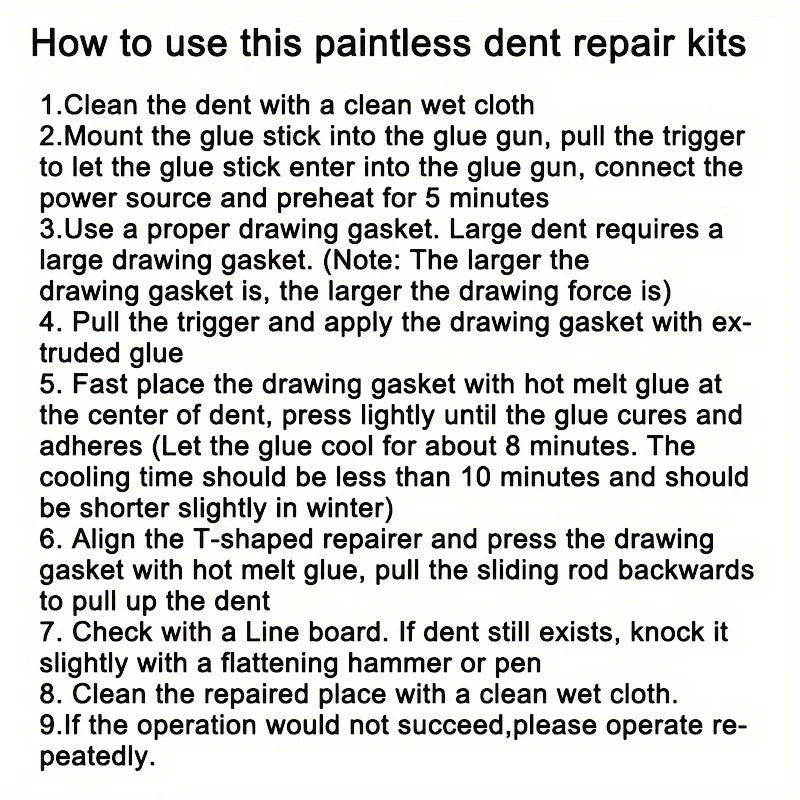 How to use this paintless dent repair kits

1.Clean the dent with a clean wet cloth
2.Mount the glue stick into the glue gun, pull the trigger to let the glue stick enter into the glue gun, connect the power source and preheat for 5 minutes
3.Use a proper drawing gasket. Large dent requires a large drawing gasket. (Note: The larger the drawing gasket is, the larger the drawing force is)
4. Pull the trigger and apply the drawing gasket with extruded glue
5. Fast place the drawing gasket with hot melt glue at the center of dent, press lightly until the glue cures and adheres (Let the glue cool for about 8 minutes. The cooling time should be less than 10 minutes and should be shorter slightly in winter)
6. Align the T-shaped repairer and press the drawing gasket with hot melt glue, pull the sliding rod backwards to pull up the dent
7. Check with a Line board. If dent still exists, knock it slightly with a flattening hammer or pen
8. Clean the repaired place with a clean wet cloth.
9.If the operation would not succeed,please operate repeatedly.