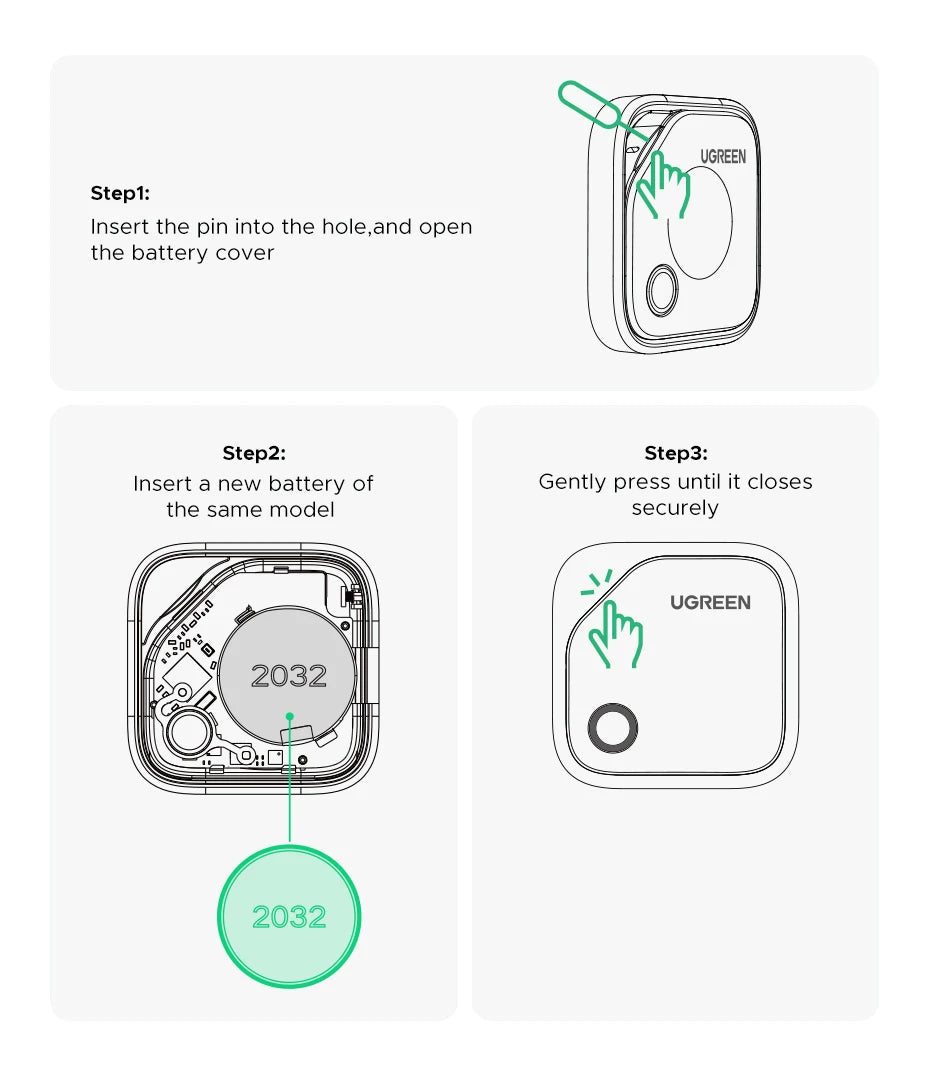 Step1:
Insert the pin into the hole,and open the battery cover

UGREEN

Step2:
Insert a new battery of the same model

2032

2032

Step3:
Gently press until it closes securely

UGREEN