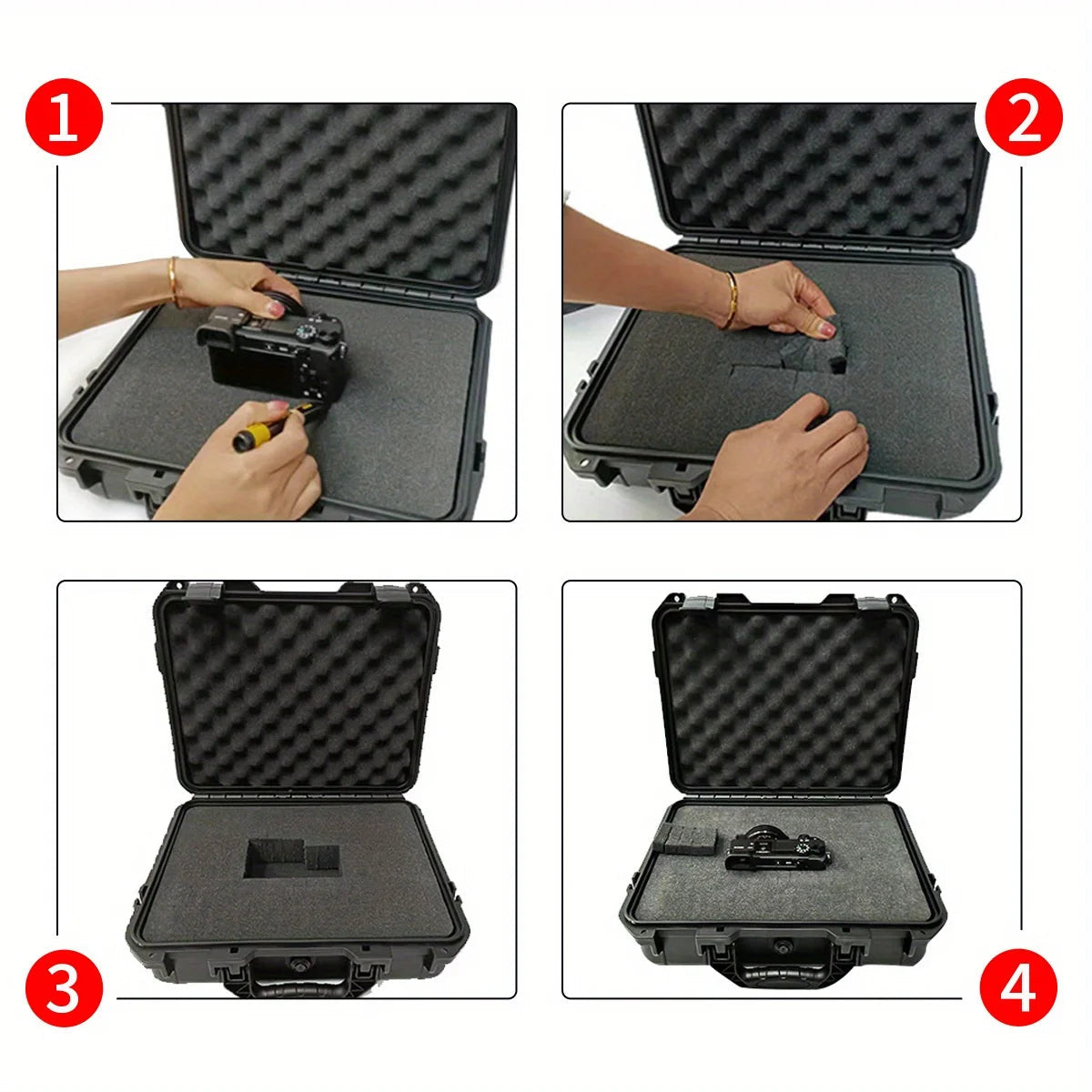 1

2

3

4