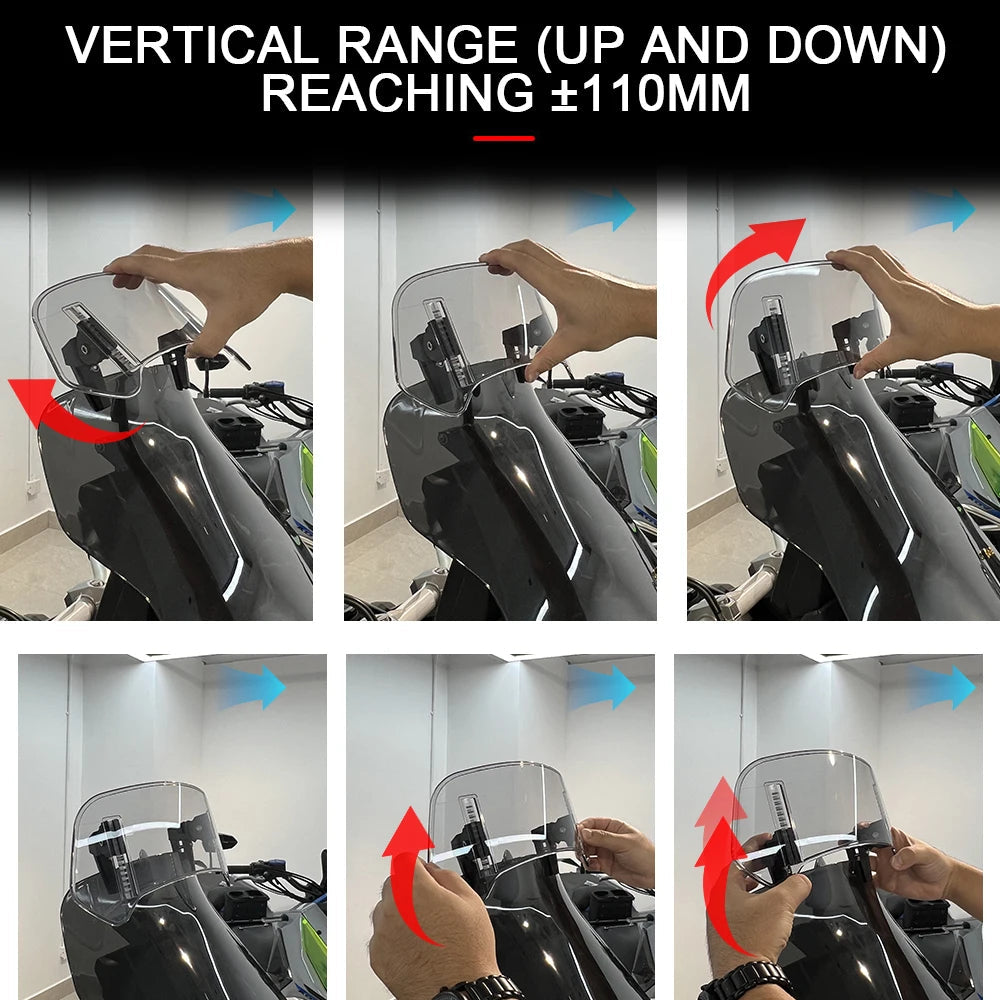 VERTICAL RANGE (UP AND DOWN) REACHING ±110MM