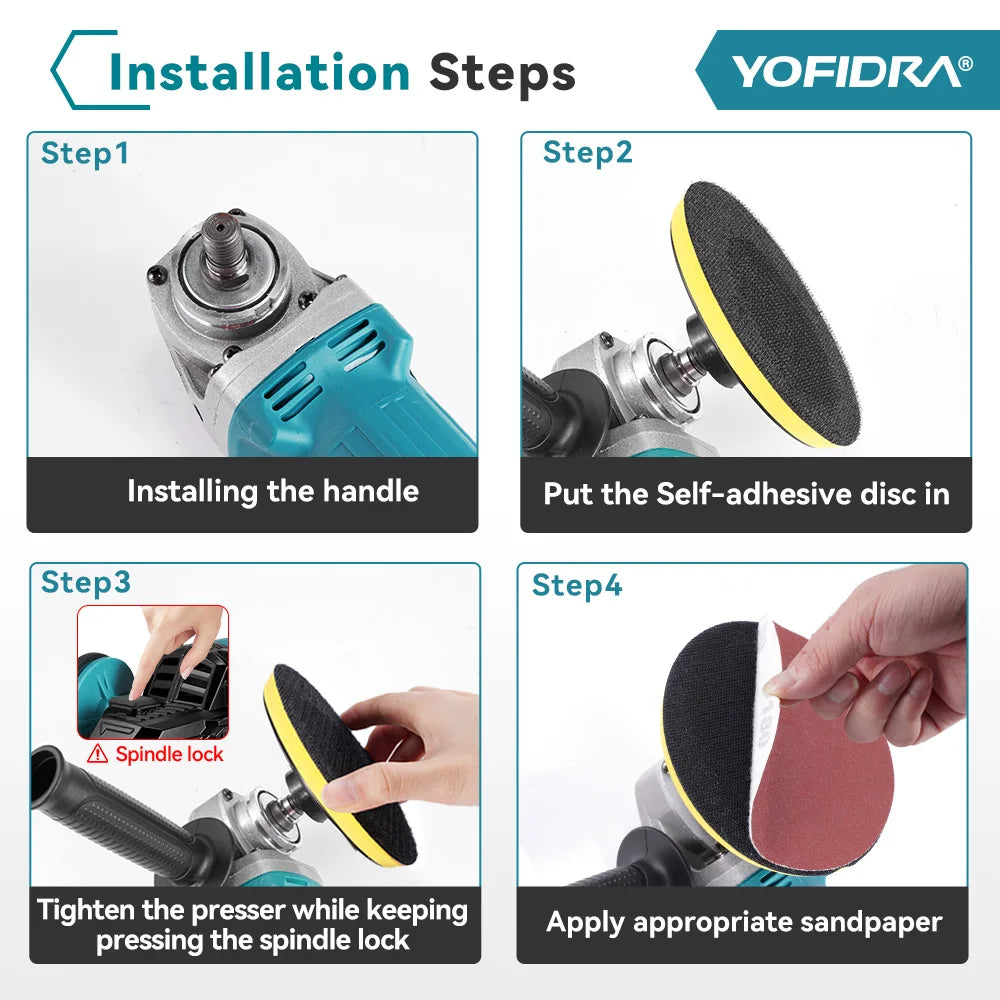 Installation Steps

YOFIDRA®

Step1

Installing the handle

Step2

Put the Self-adhesive disc in

Step3

Spindle lock

Tighten the presser while keeping pressing the spindle lock

Step4

Apply appropriate sandpaper