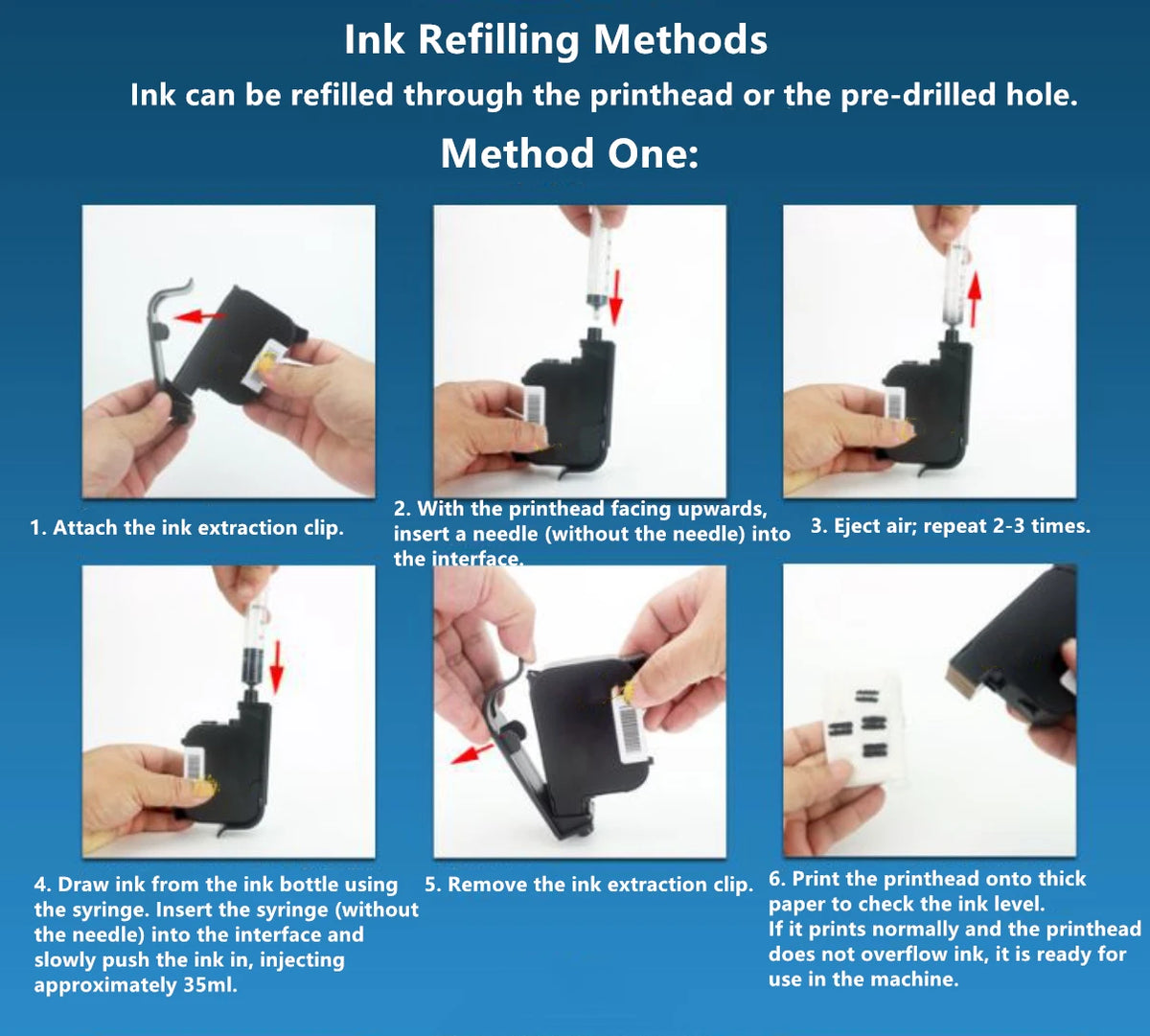 Ink Refilling Methods

Ink can be refilled through the printhead or the pre-drilled hole.

Method One:

1. Attach the ink extraction clip.

2. With the printhead facing upwards, insert a needle (without the needle) into the interface.

3. Eject air; repeat 2-3 times.

4. Draw ink from the ink bottle using the syringe. Insert the syringe (without the needle) into the interface and slowly push the ink in, injecting approximately 35ml.

5. Remove the ink extraction clip.

6. Print the printhead onto thick paper to check the ink level.
If it prints normally and the printhead does not overflow ink, it is ready for use in the machine.