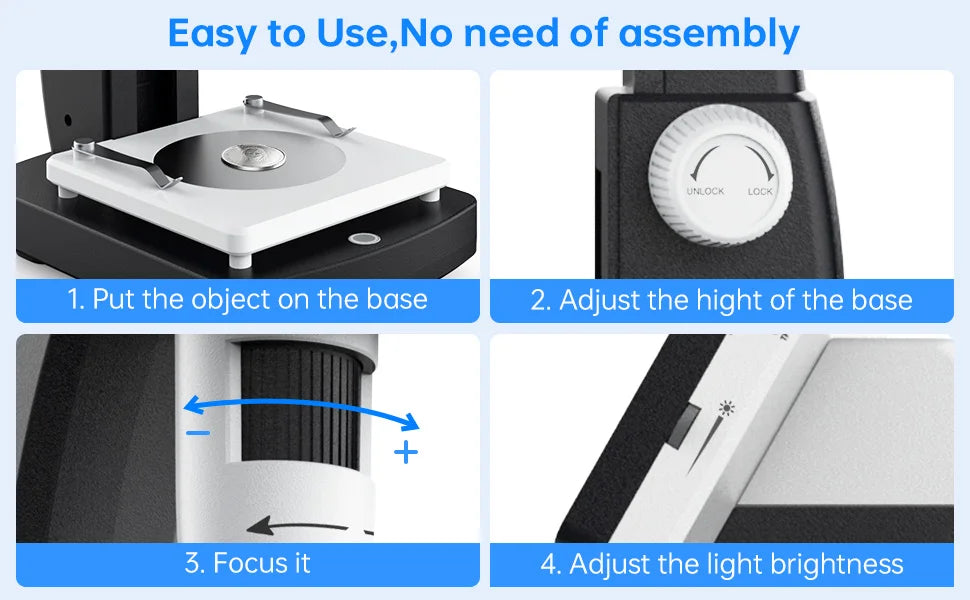 Easy to Use,No need of assembly

1. Put the object on the base

UNLOCK LOCK

2. Adjust the hight of the base

−
+

3. Focus it

4. Adjust the light brightness