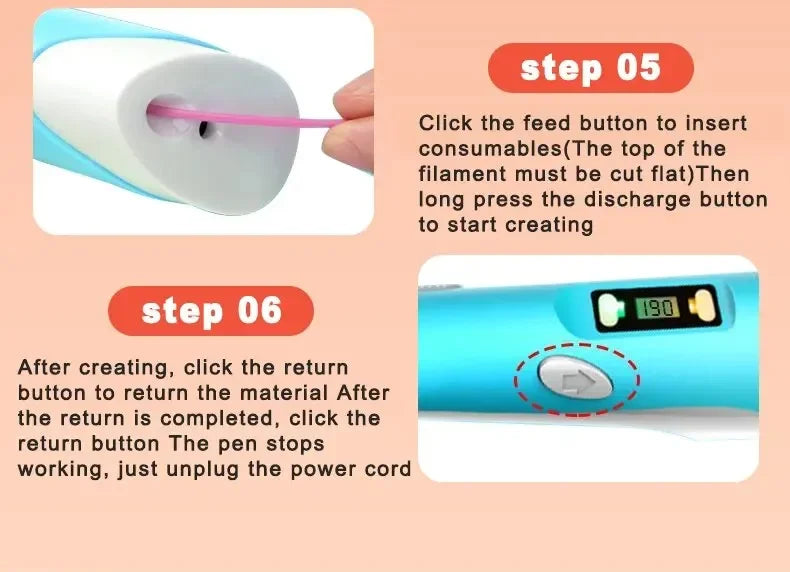 step 05

Click the feed button to insert consumables(The top of the filament must be cut flat)Then long press the discharge button to start creating

190

step 06

After creating, click the return button to return the material After the return is completed, click the return button The pen stops working, just unplug the power cord