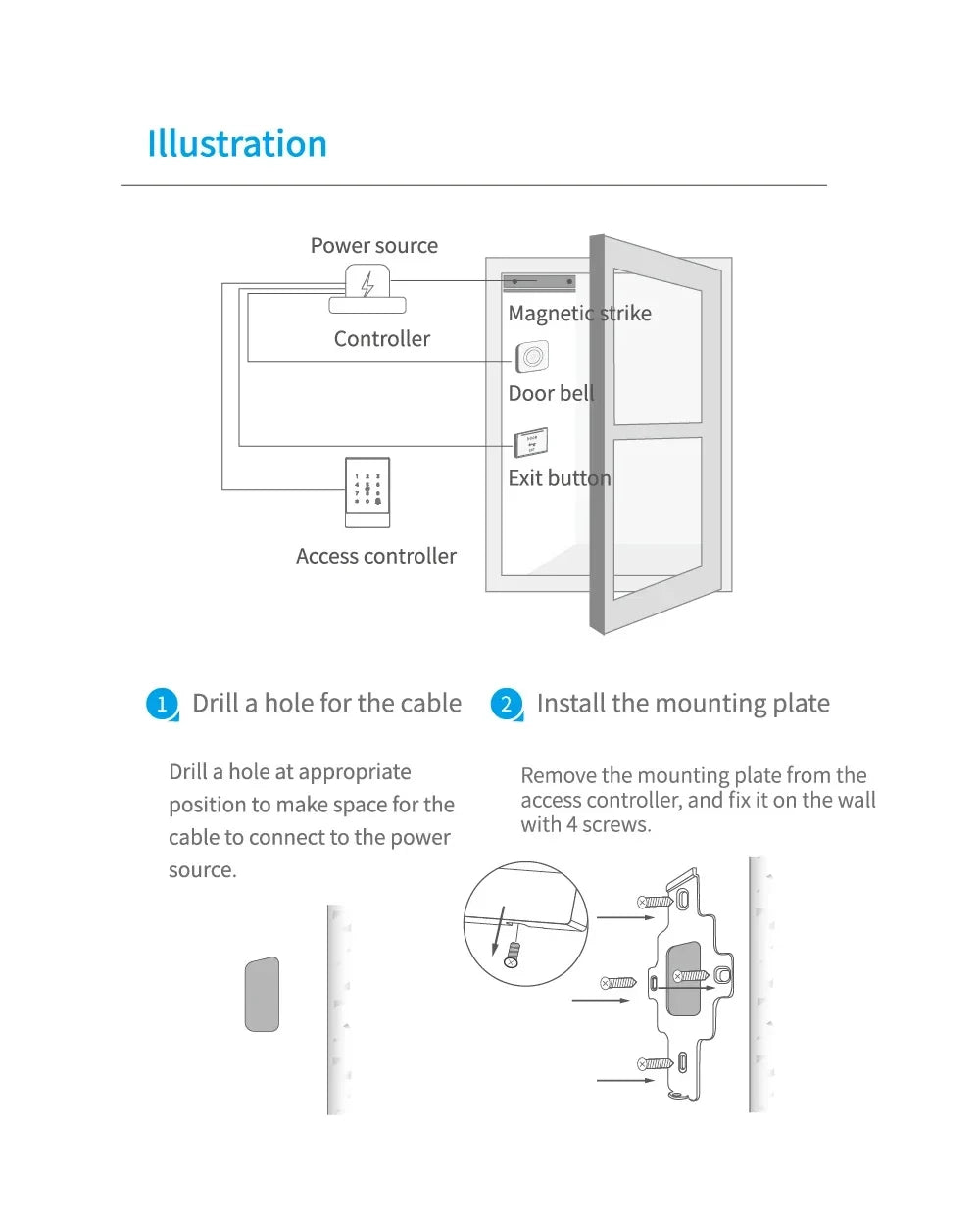 Illustration

Power source

Controller

Magnetic strike

Door bell

Exit button

Access controller

1 Drill a hole for the cable

Drill a hole at appropriate position to make space for the cable to connect to the power source.

2 Install the mounting plate

Remove the mounting plate from the access controller, and fix it on the wall with 4 screws.