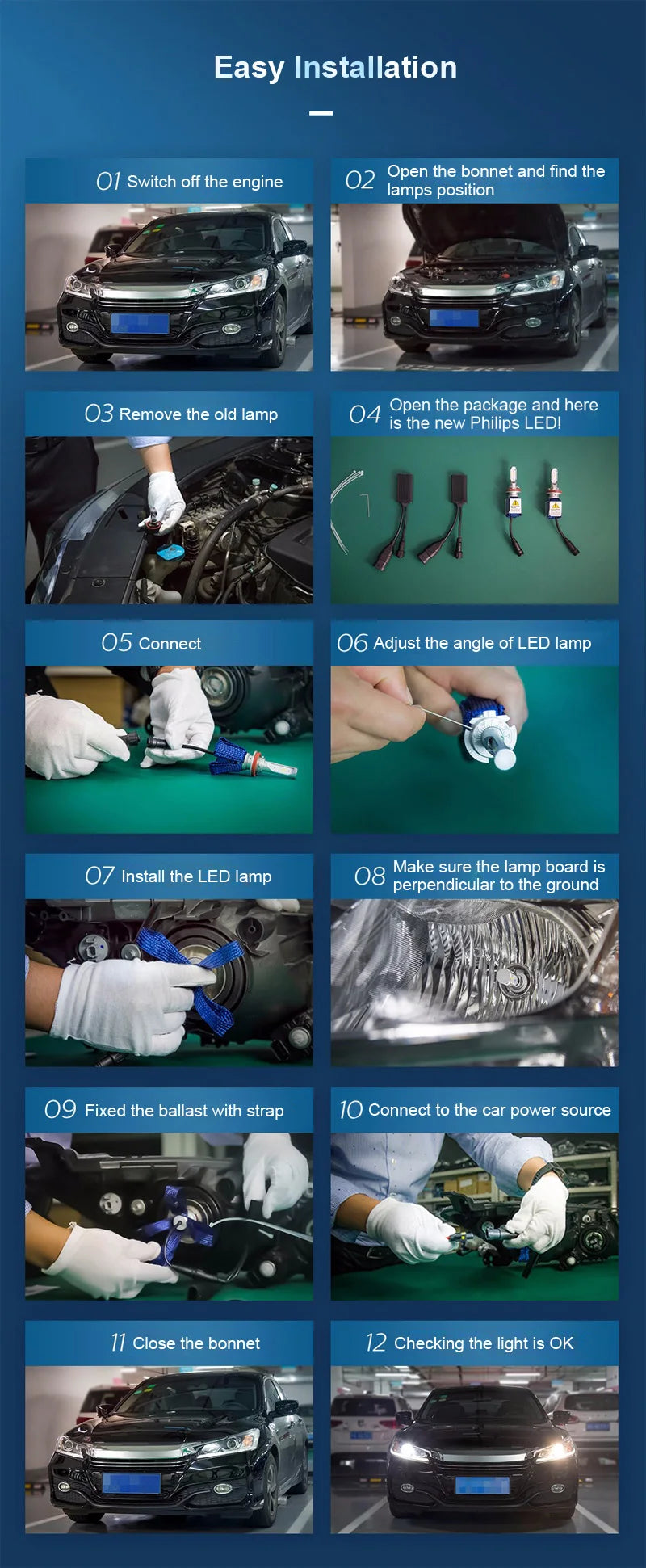 Easy Installation

01 Switch off the engine

02 Open the bonnet and find the lamps position

03 Remove the old lamp

04 Open the package and here is the new Philips LED!

05 Connect

06 Adjust the angle of LED lamp

07 Install the LED lamp

08 Make sure the lamp board is perpendicular to the ground

09 Fixed the ballast with strap

10 Connect to the car power source

11 Close the bonnet

12 Checking the light is OK