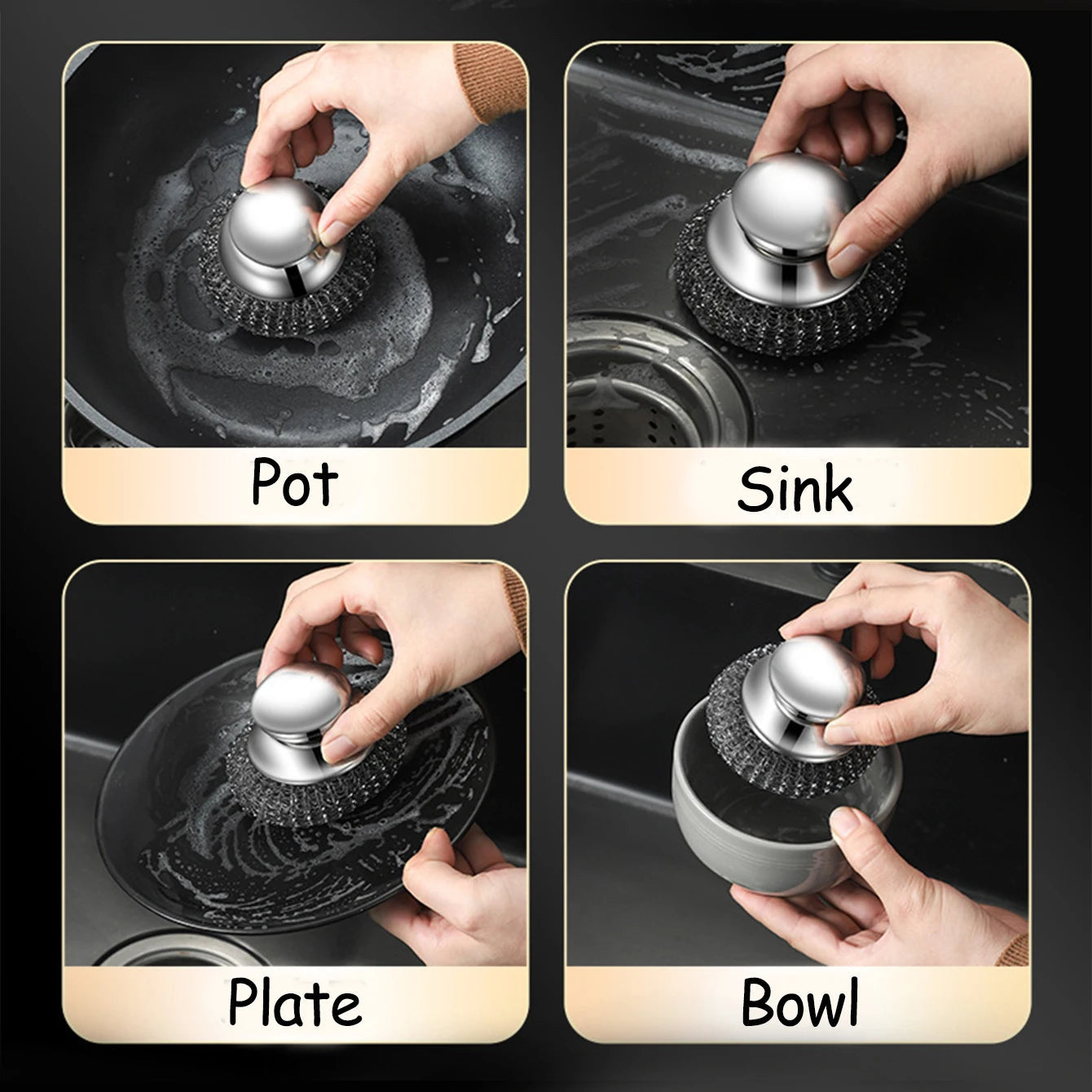 Pot

Sink

Plate

Bowl