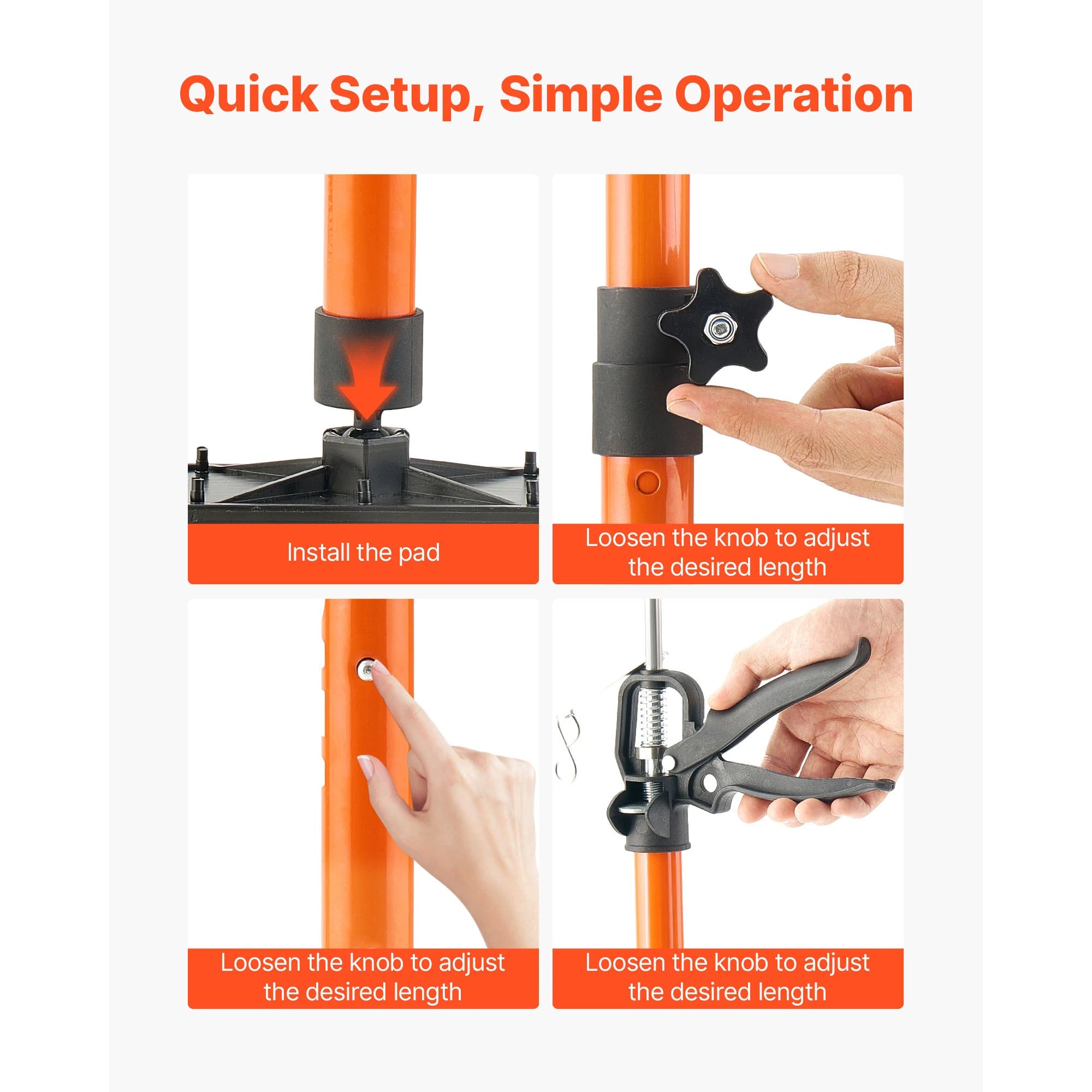 Quick Setup, Simple Operation

Install the pad

Loosen the knob to adjust the desired length

Loosen the knob to adjust the desired length

Loosen the knob to adjust the desired length