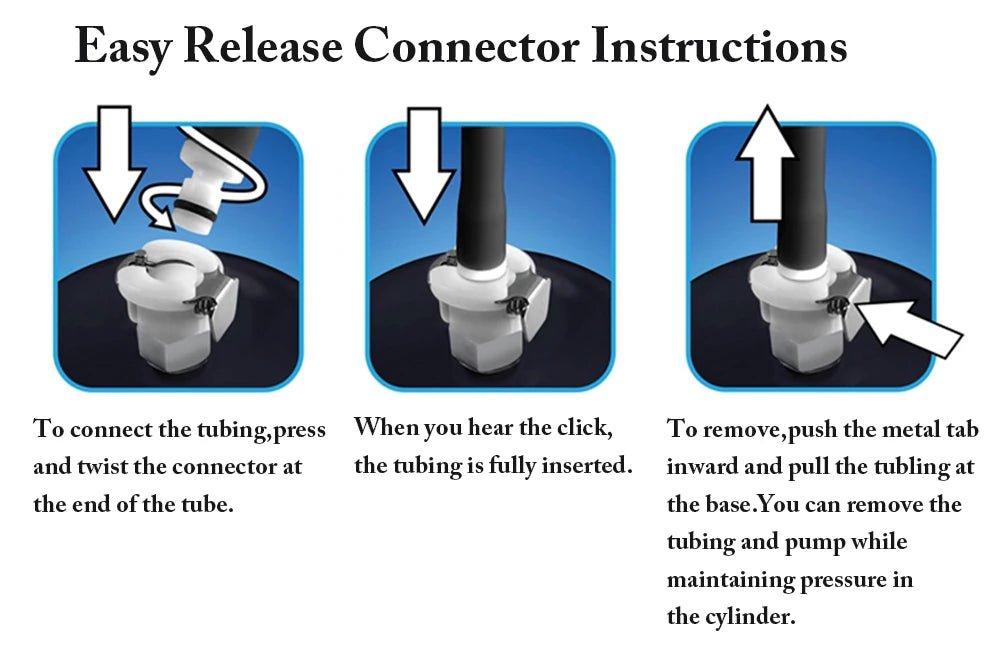 Easy Release Connector Instructions

To connect the tubing,press and twist the connector at the end of the tube.

When you hear the click, the tubing is fully inserted.

To remove,push the metal tab inward and pull the tubling at the base.You can remove the tubing and pump while maintaining pressure in the cylinder.