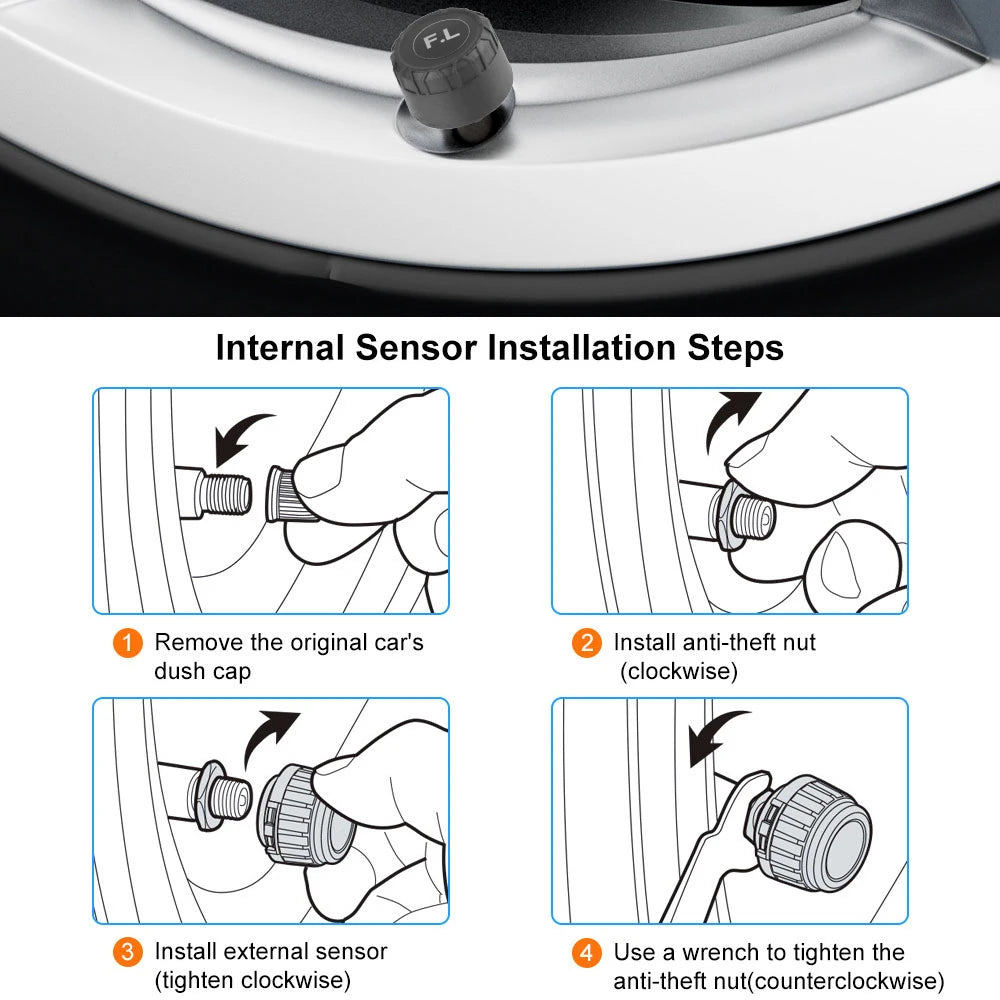 F.L

Internal Sensor Installation Steps

1 Remove the original car's dush cap

2 Install anti-theft nut (clockwise)

3 Install external sensor (tighten clockwise)

4 Use a wrench to tighten the anti-theft nut(counterclockwise)