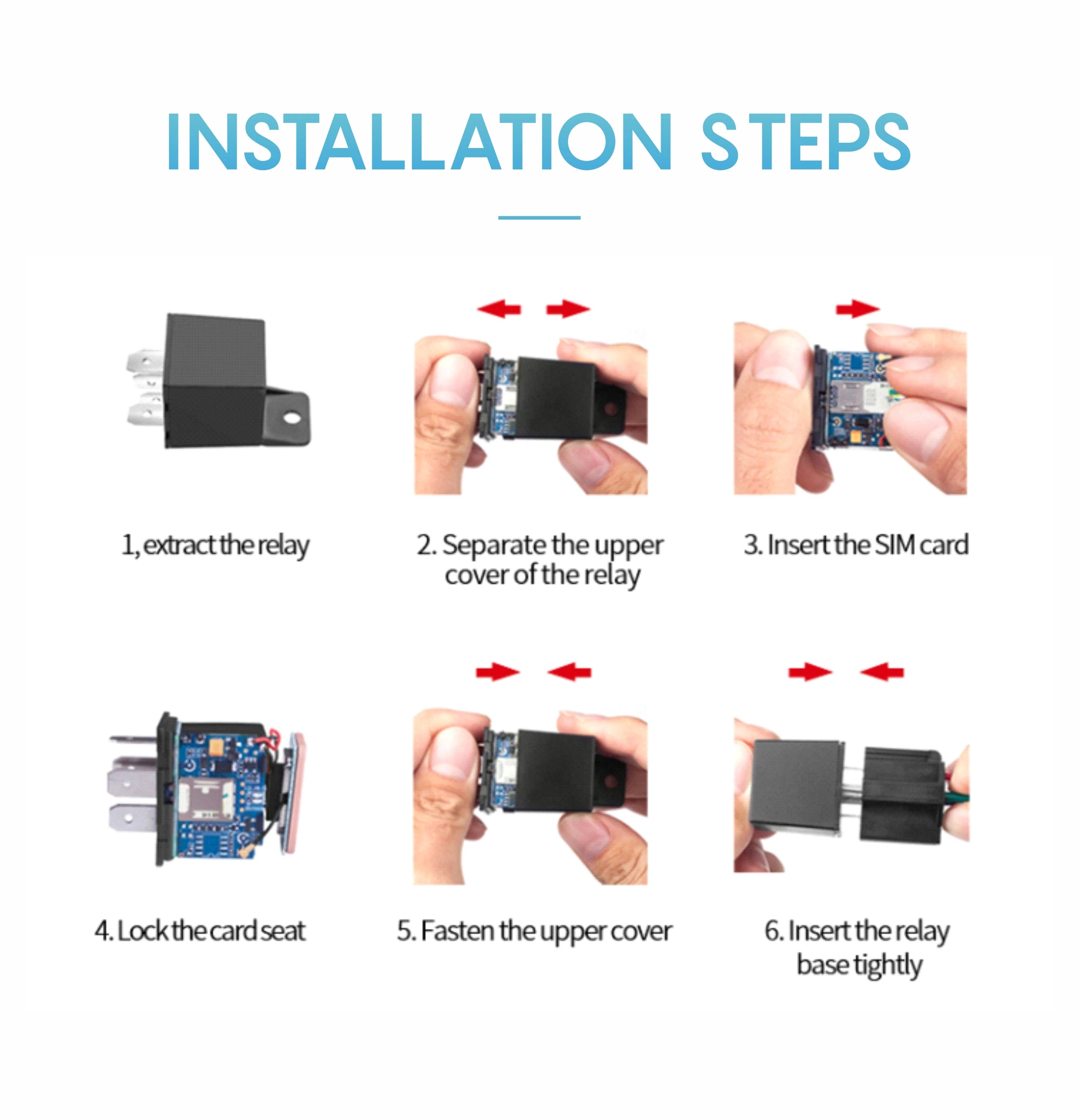 INSTALLATION STEPS

1, extract the relay

2. Separate the upper cover of the relay

3. Insert the SIM card

4. Lock the card seat

5. Fasten the upper cover

6. Insert the relay base tightly