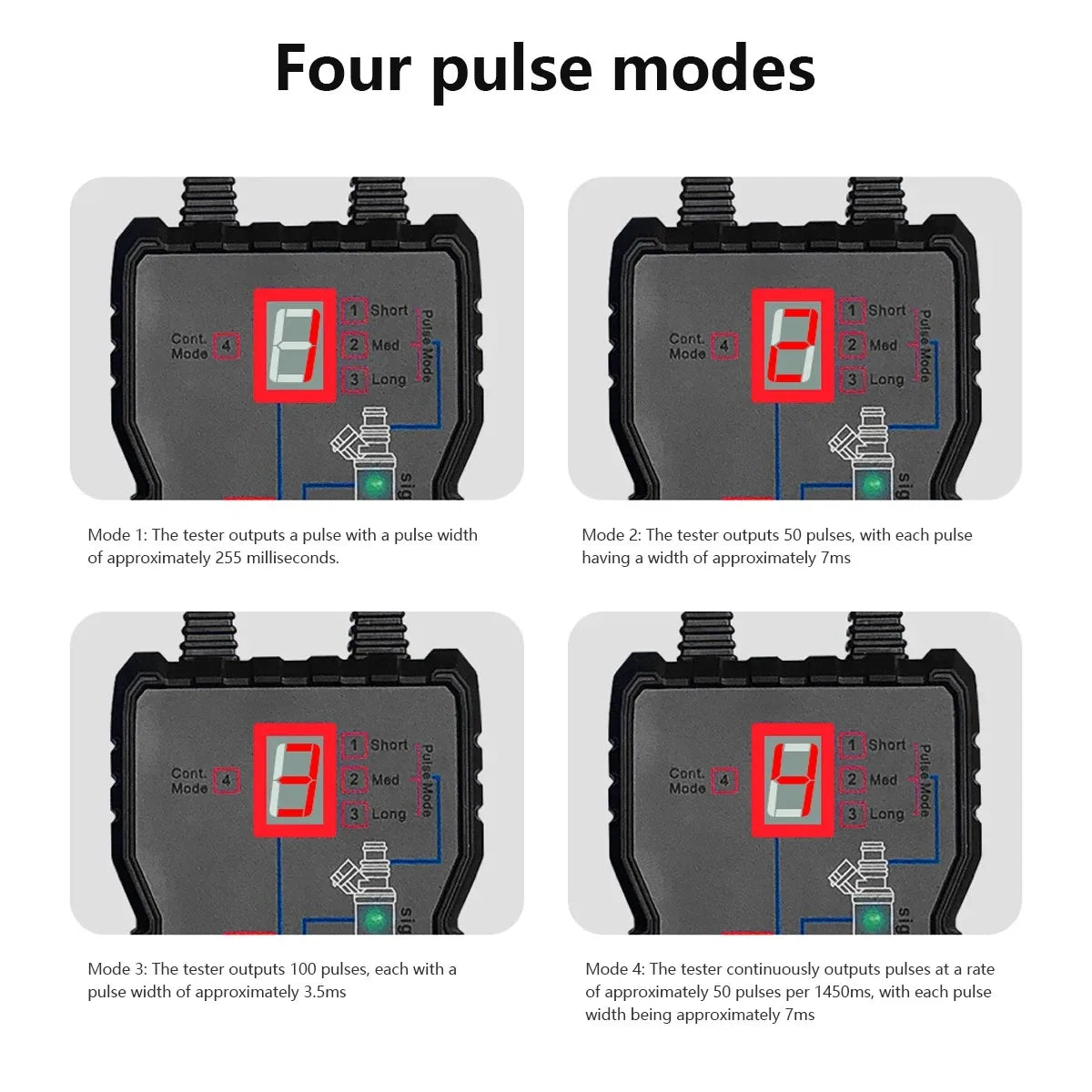 Four pulse modes

Cont. Mode 4
1
1 Short
2 Med
3 Long
Pulse Mode
sig

Mode 1: The tester outputs a pulse with a pulse width of approximately 255 milliseconds.

Cont. Mode 4
2
1 Short
2 Med
3 Long
Pulse Mode
sig

Mode 2: The tester outputs 50 pulses, with each pulse having a width of approximately 7ms

Cont. Mode 4
3
1 Short
2 Med
3 Long
Pulse Mode
sig

Mode 3: The tester outputs 100 pulses, each with a pulse width of approximately 3.5ms

Cont. Mode 4
4
1 Short
2 Med
3 Long
Pulse Mode
sig

Mode 4: The tester continuously outputs pulses at a rate of approximately 50 pulses per 1450ms, with each pulse width being approximately 7ms