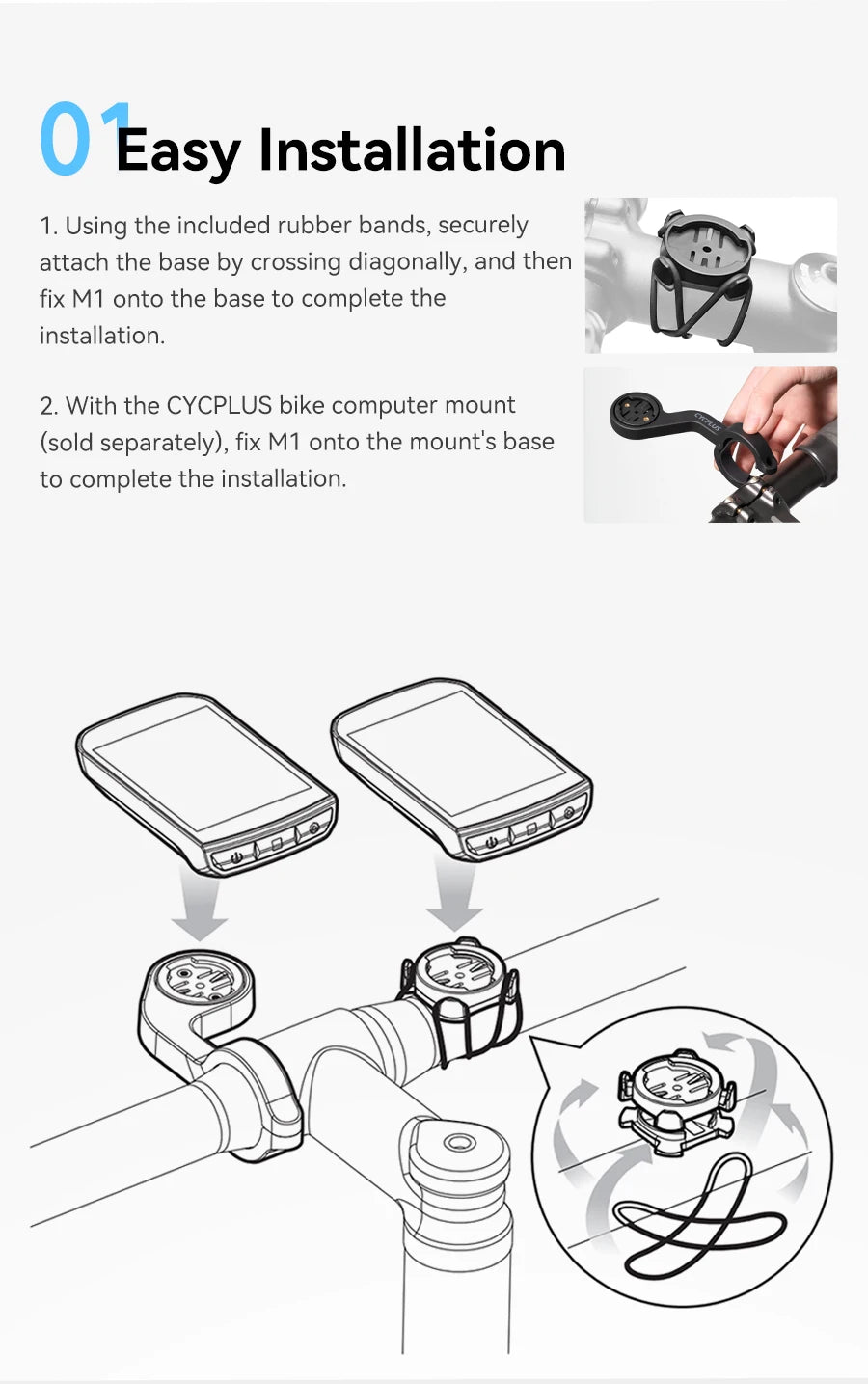 01 Easy Installation

1. Using the included rubber bands, securely attach the base by crossing diagonally, and then fix M1 onto the base to complete the installation.

2. With the CYCPLUS bike computer mount (sold separately), fix M1 onto the mount's base to complete the installation.

CYCPLUS