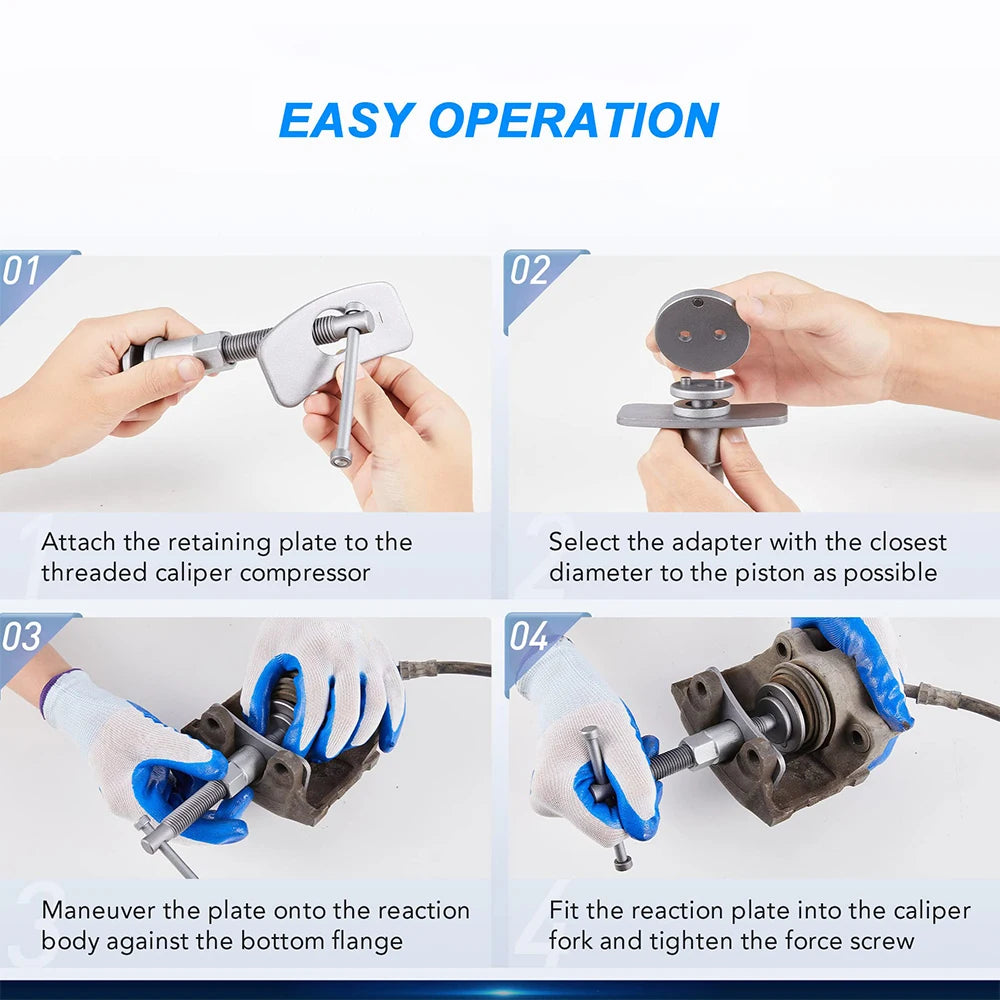 EASY OPERATION

01

Attach the retaining plate to the threaded caliper compressor

02

Select the adapter with the closest diameter to the piston as possible

03

Maneuver the plate onto the reaction body against the bottom flange

04

Fit the reaction plate into the caliper fork and tighten the force screw