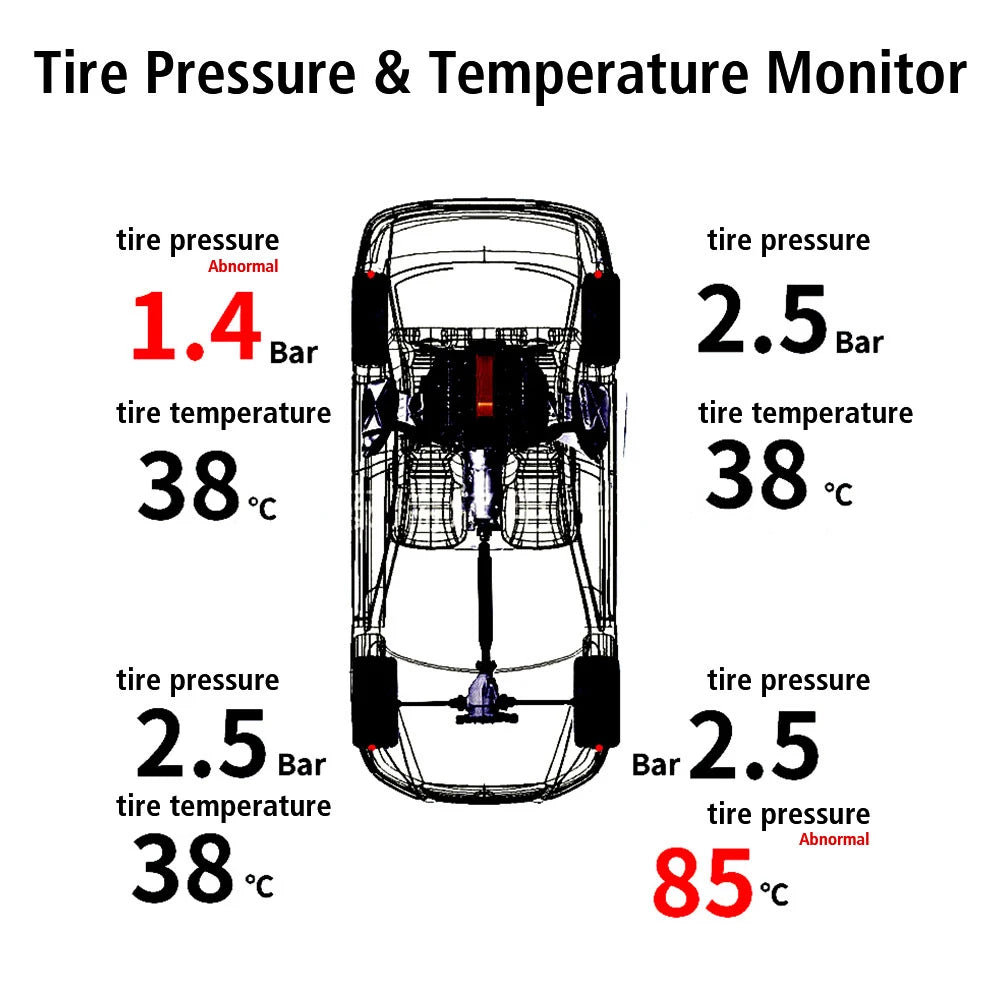 Tire Pressure & Temperature Monitor

tire pressure
Abnormal
1.4 Bar

tire temperature
38 ℃

tire pressure
2.5 Bar

tire temperature
38 ℃

tire pressure
2.5 Bar

tire temperature
38 ℃

tire pressure
Bar 2.5

tire pressure
Abnormal
85 ℃