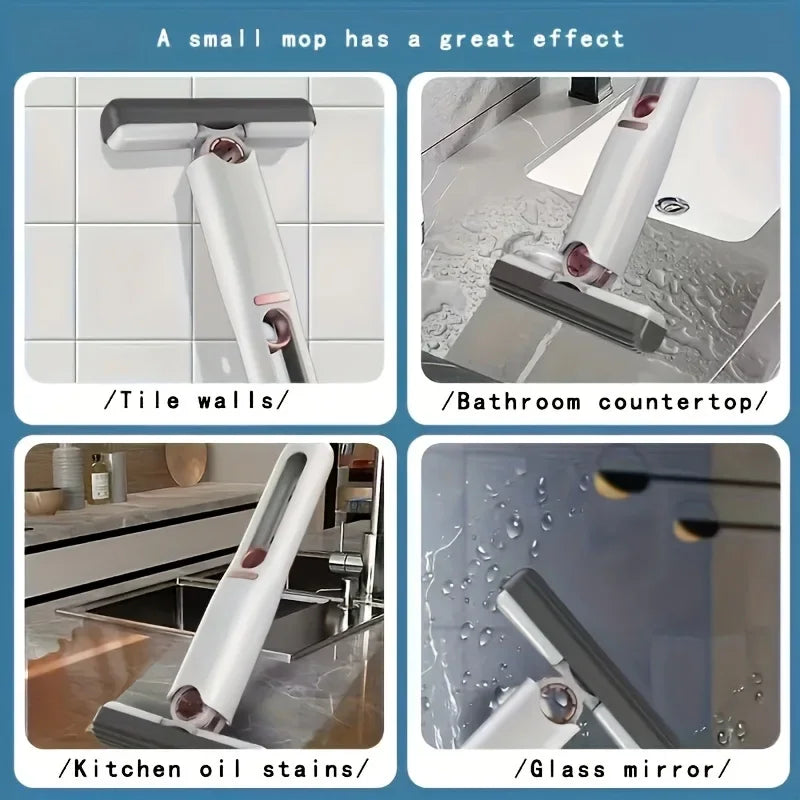 A small mop has a great effect

/Tile walls/

/Bathroom countertop/

/Kitchen oil stains/

/Glass mirror/