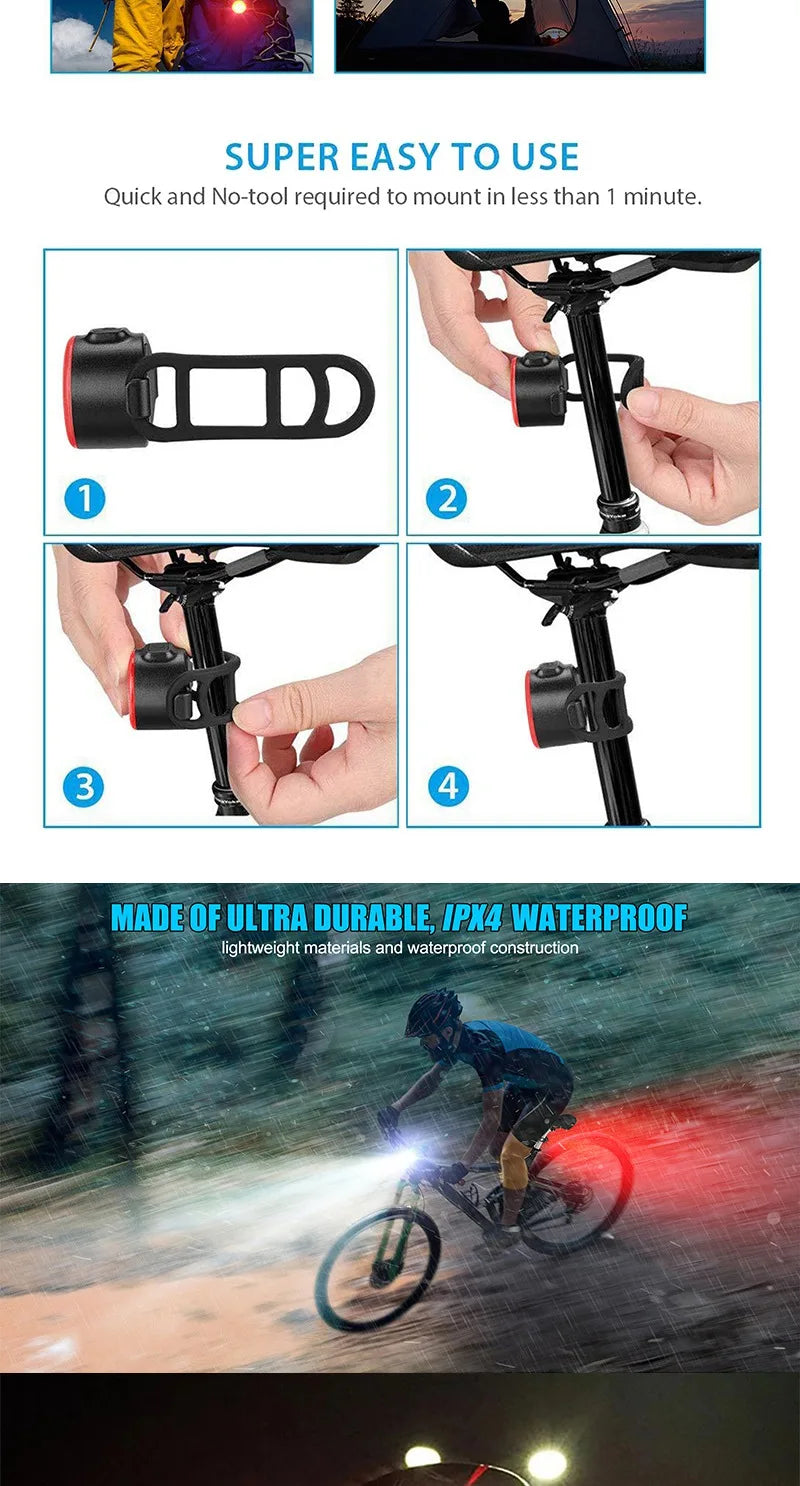 SUPER EASY TO USE
Quick and No-tool required to mount in less than 1 minute.

1

2

3

4

MADE OF ULTRA DURABLE, IPX4 WATERPROOF
lightweight materials and waterproof construction