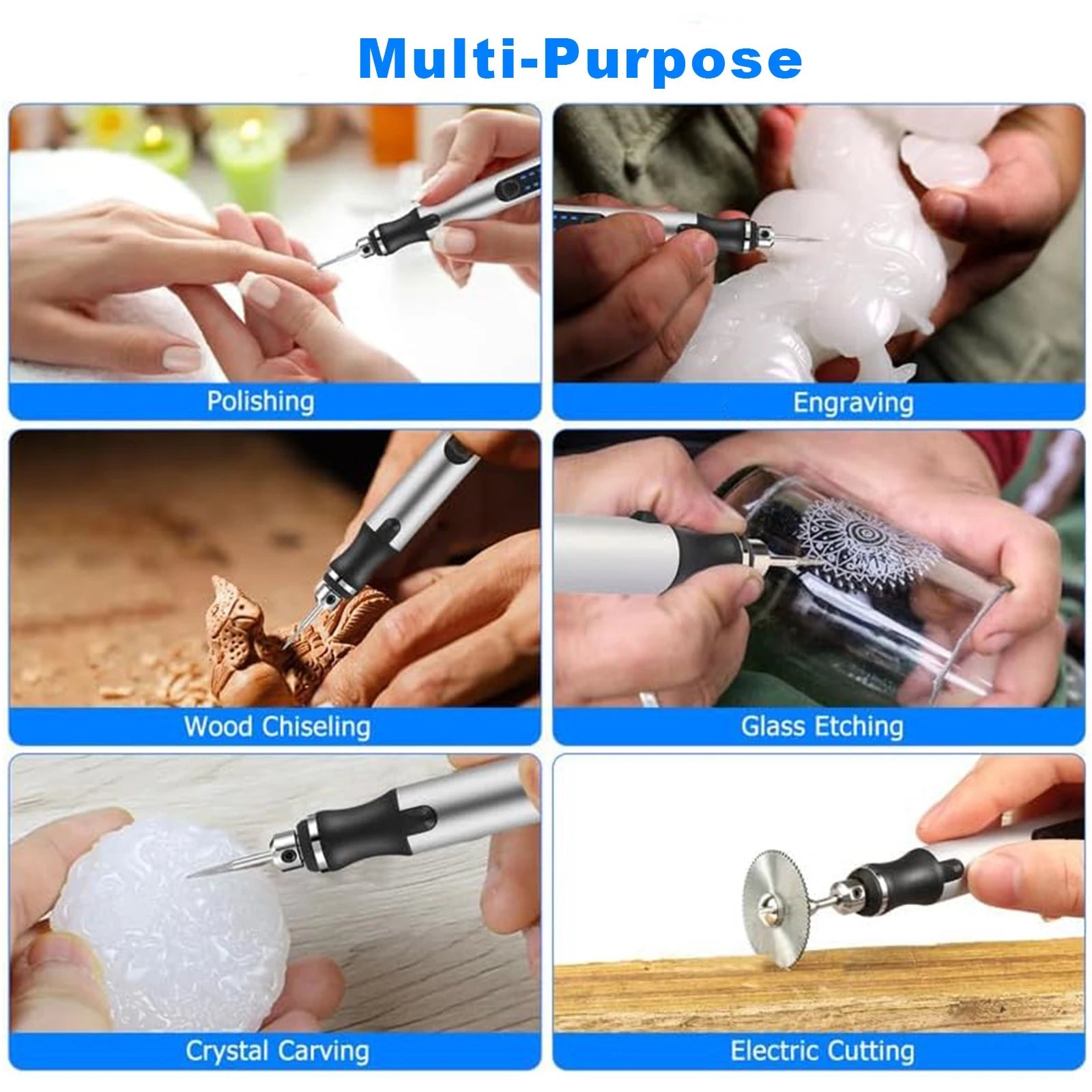 Multi-Purpose

Polishing

Engraving

Wood Chiseling

Glass Etching

Crystal Carving

Electric Cutting