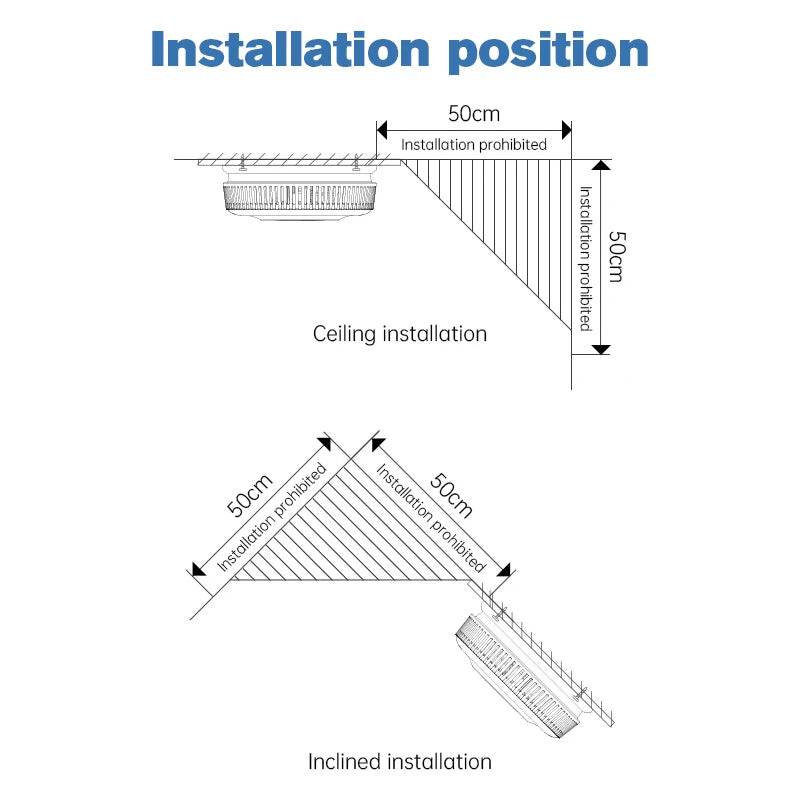 Installation position

50cm

Installation prohibited

Installation prohibited

50cm

Ceiling installation

50cm

Installation prohibited

Installation prohibited

50cm

Inclined installation