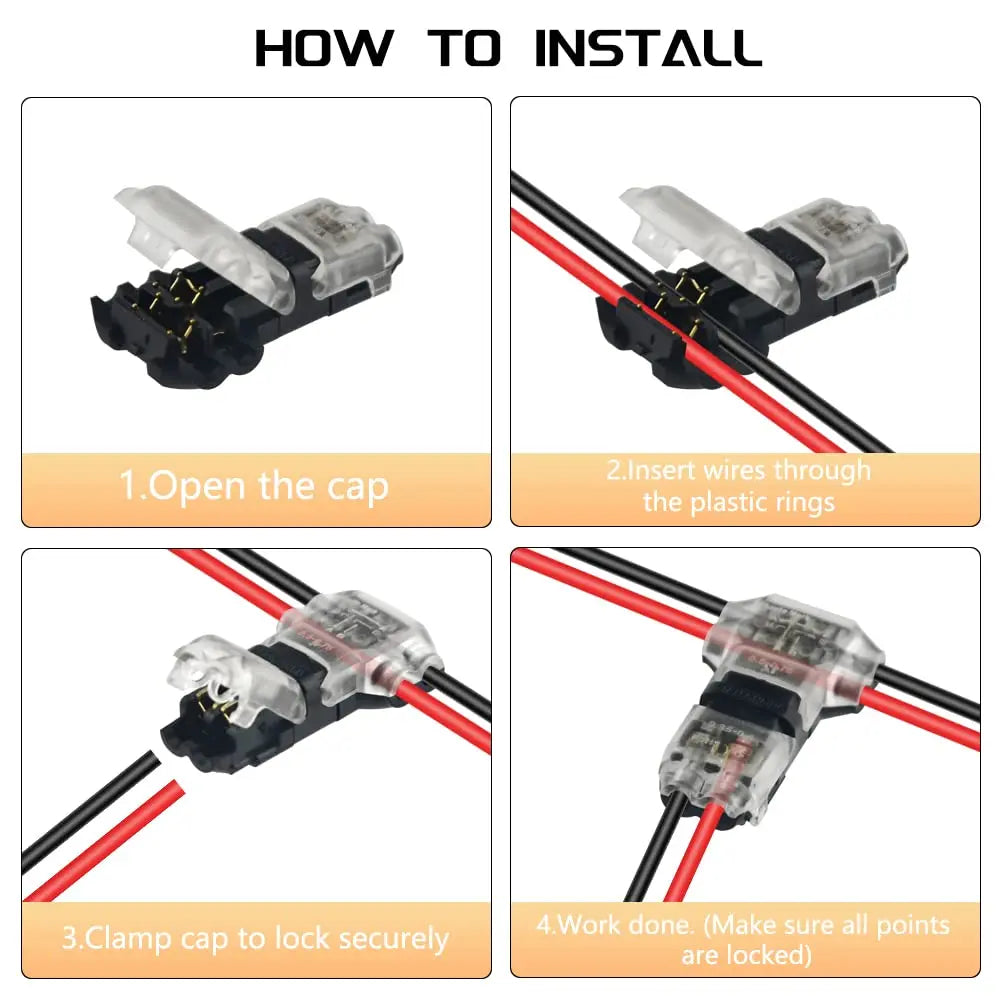 HOW TO INSTALL

1.Open the cap

2.Insert wires through the plastic rings

3.Clamp cap to lock securely

4.Work done. (Make sure all points are locked)