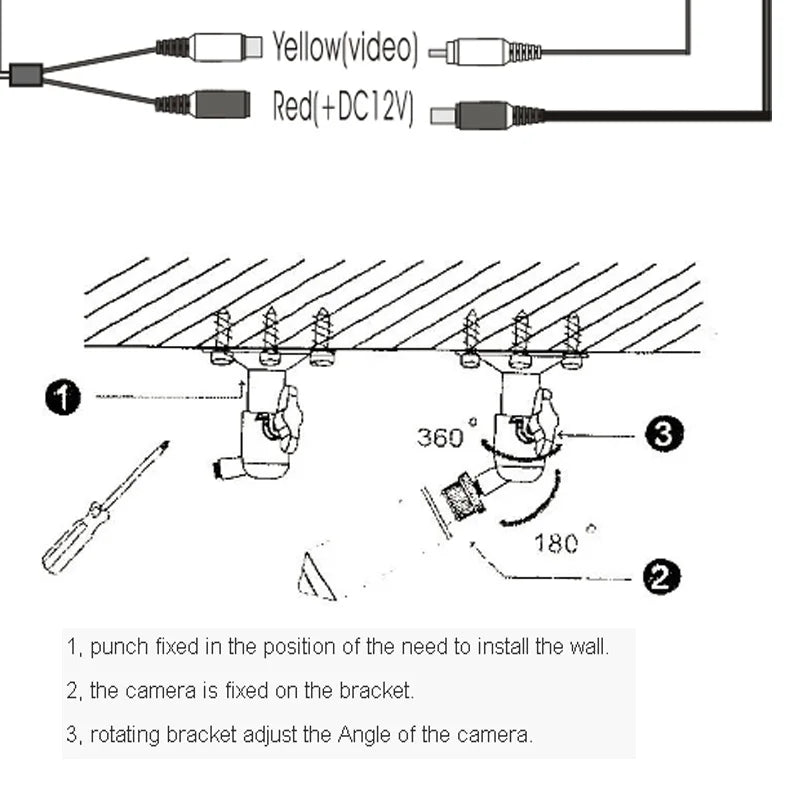 Yellow(video)
Red(+DC12V)

1
360°
3
180°
2

1, punch fixed in the position of the need to install the wall.

2, the camera is fixed on the bracket.

3, rotating bracket adjust the Angle of the camera.