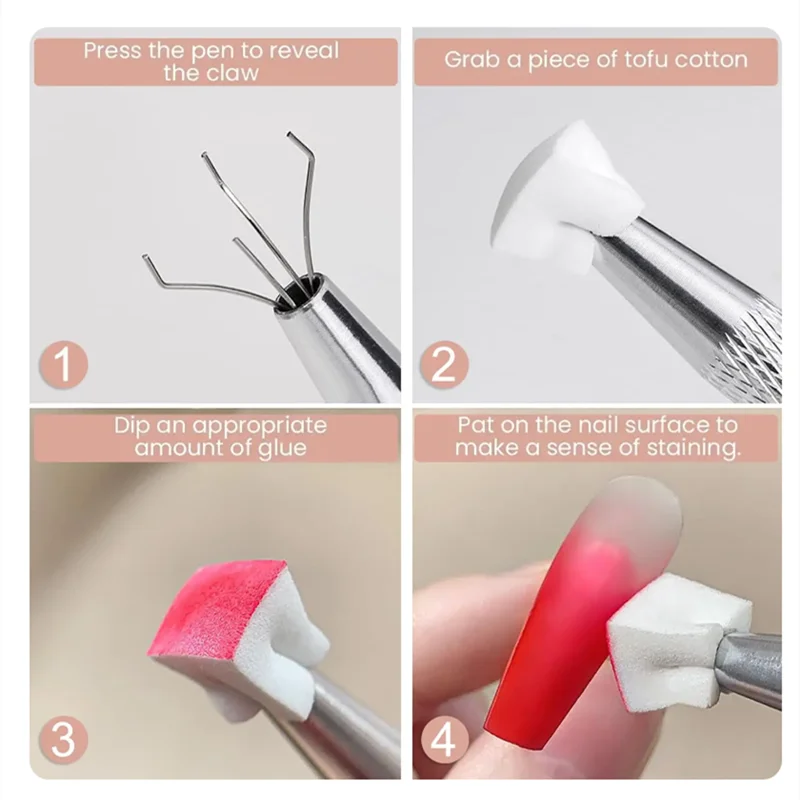 Press the pen to reveal the claw

1

Grab a piece of tofu cotton

2

Dip an appropriate amount of glue

3

Pat on the nail surface to make a sense of staining.

4