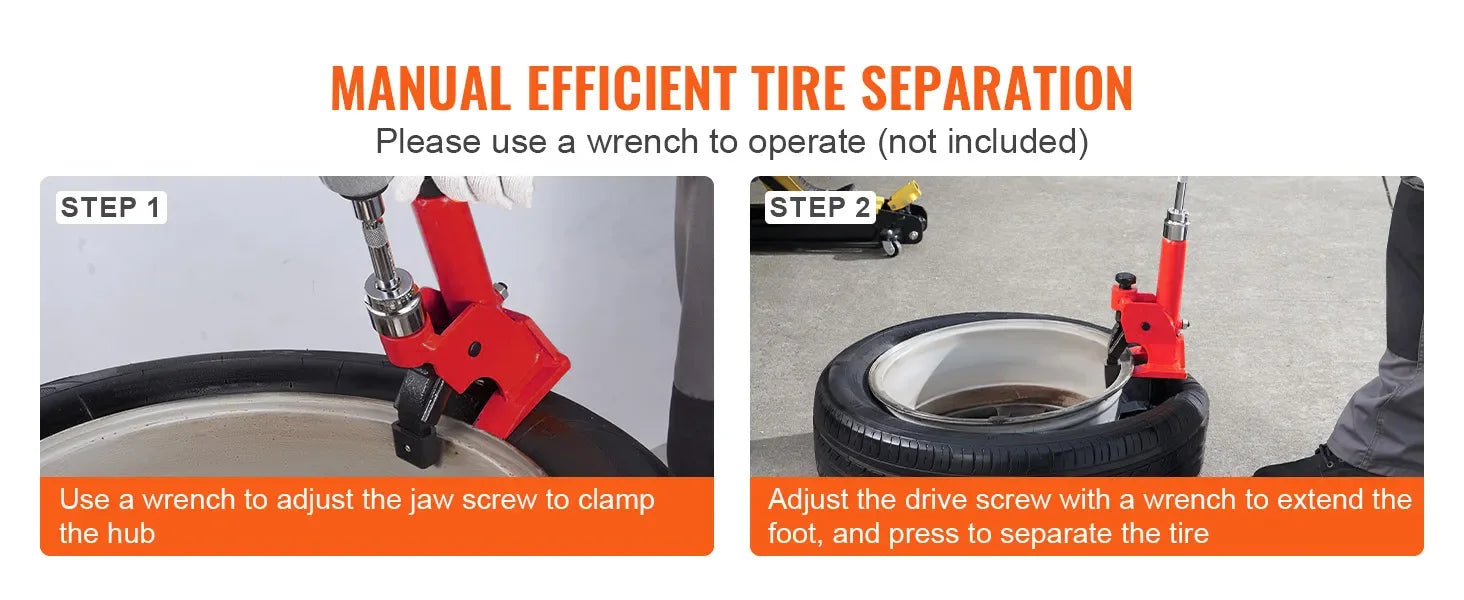 MANUAL EFFICIENT TIRE SEPARATION
Please use a wrench to operate (not included)

STEP 1

Use a wrench to adjust the jaw screw to clamp the hub

STEP 2

Adjust the drive screw with a wrench to extend the foot, and press to separate the tire