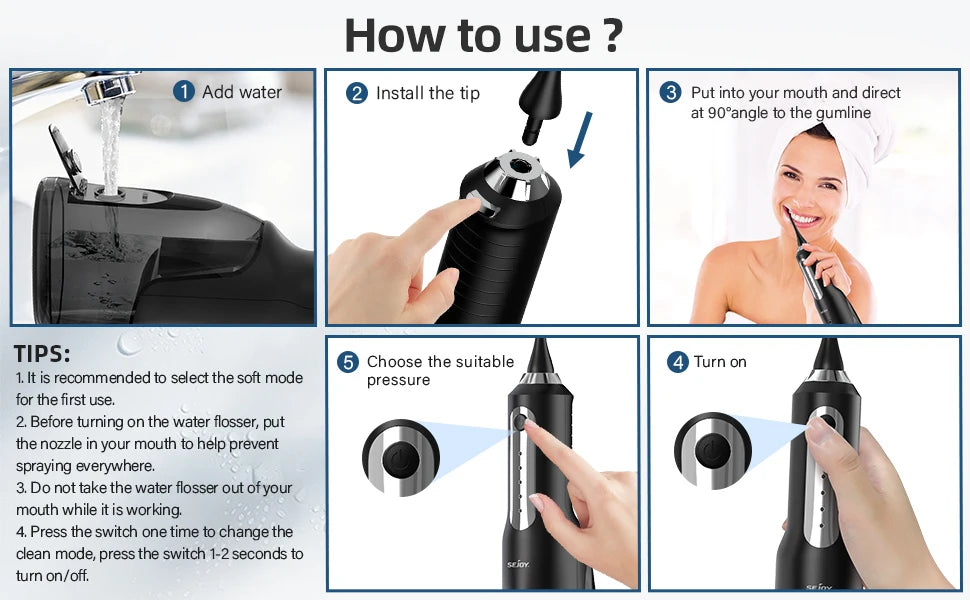 How to use ?

1 Add water

2 Install the tip

3 Put into your mouth and direct at 90°angle to the gumline

TIPS:
1. It is recommended to select the soft mode for the first use.
2. Before turning on the water flosser, put the nozzle in your mouth to help prevent spraying everywhere.
3. Do not take the water flosser out of your mouth while it is working.
4. Press the switch one time to change the clean mode, press the switch 1-2 seconds to turn on/off.

5 Choose the suitable pressure

SEJOY

4 Turn on

SEJOY