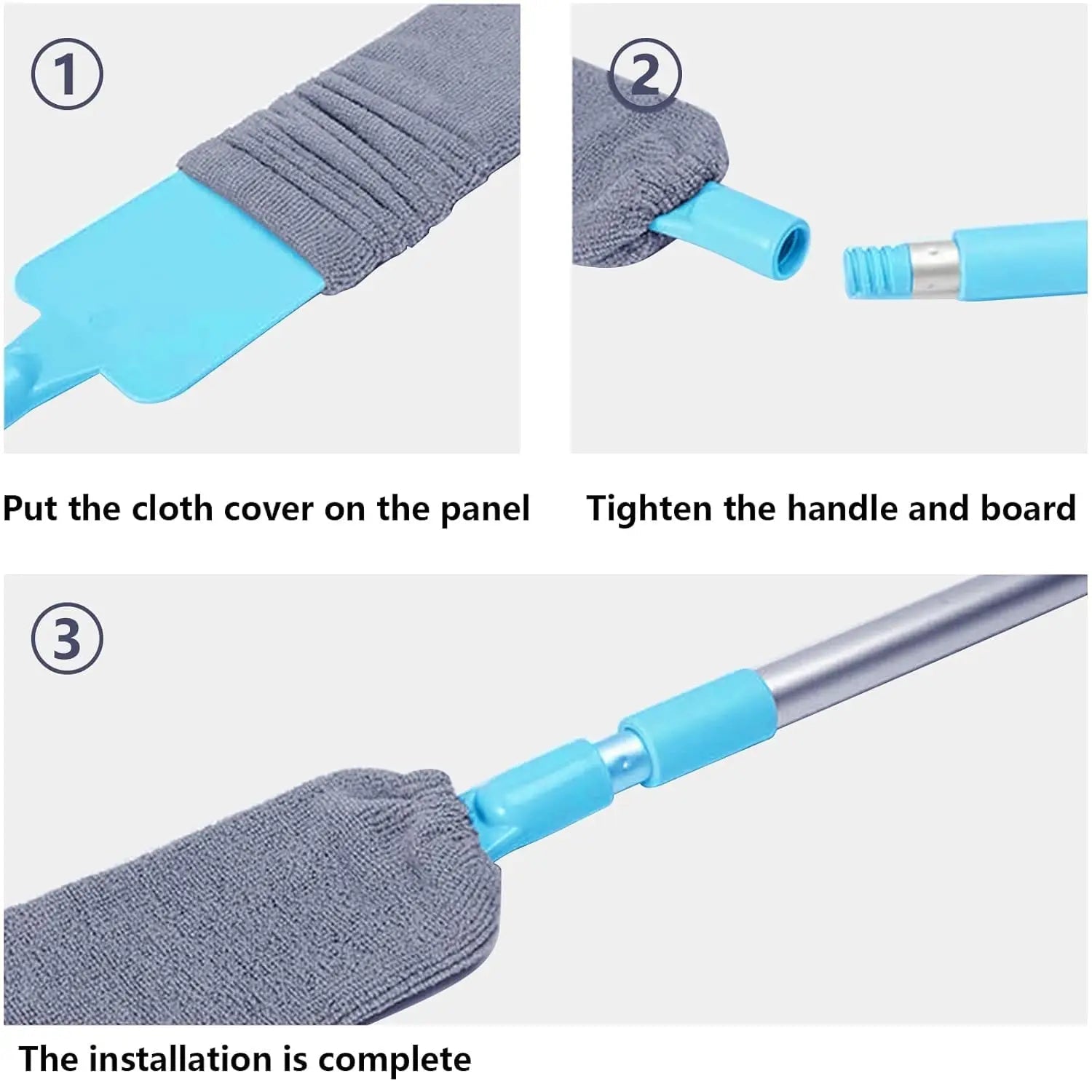 ①

Put the cloth cover on the panel

②

Tighten the handle and board

③

The installation is complete