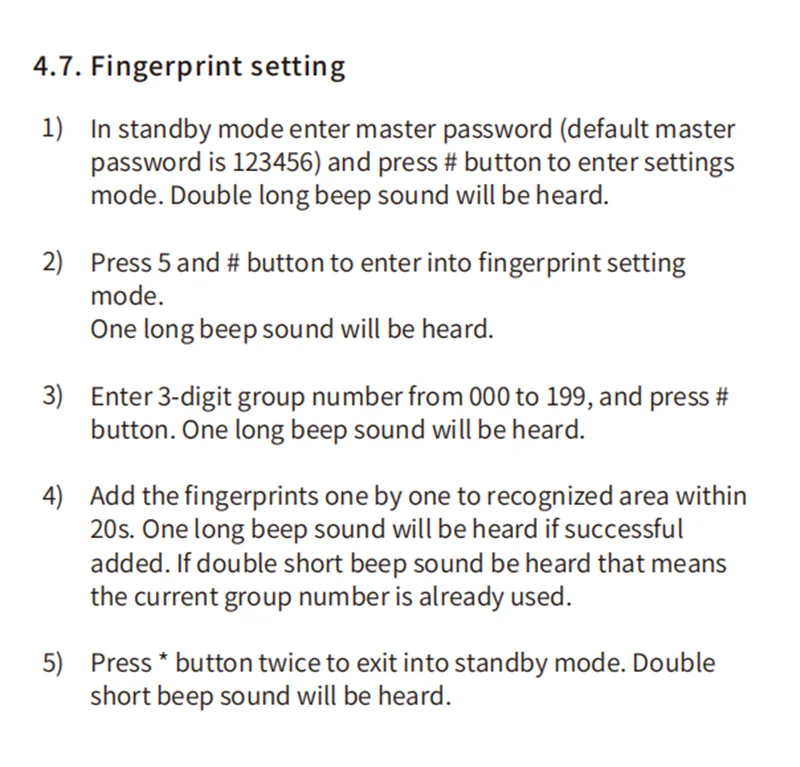 4.7. Fingerprint setting

1) In standby mode enter master password (default master password is 123456) and press # button to enter settings mode. Double long beep sound will be heard.

2) Press 5 and # button to enter into fingerprint setting mode.
One long beep sound will be heard.

3) Enter 3-digit group number from 000 to 199, and press # button. One long beep sound will be heard.

4) Add the fingerprints one by one to recognized area within 20s. One long beep sound will be heard if successful added. If double short beep sound be heard that means the current group number is already used.

5) Press * button twice to exit into standby mode. Double short beep sound will be heard.