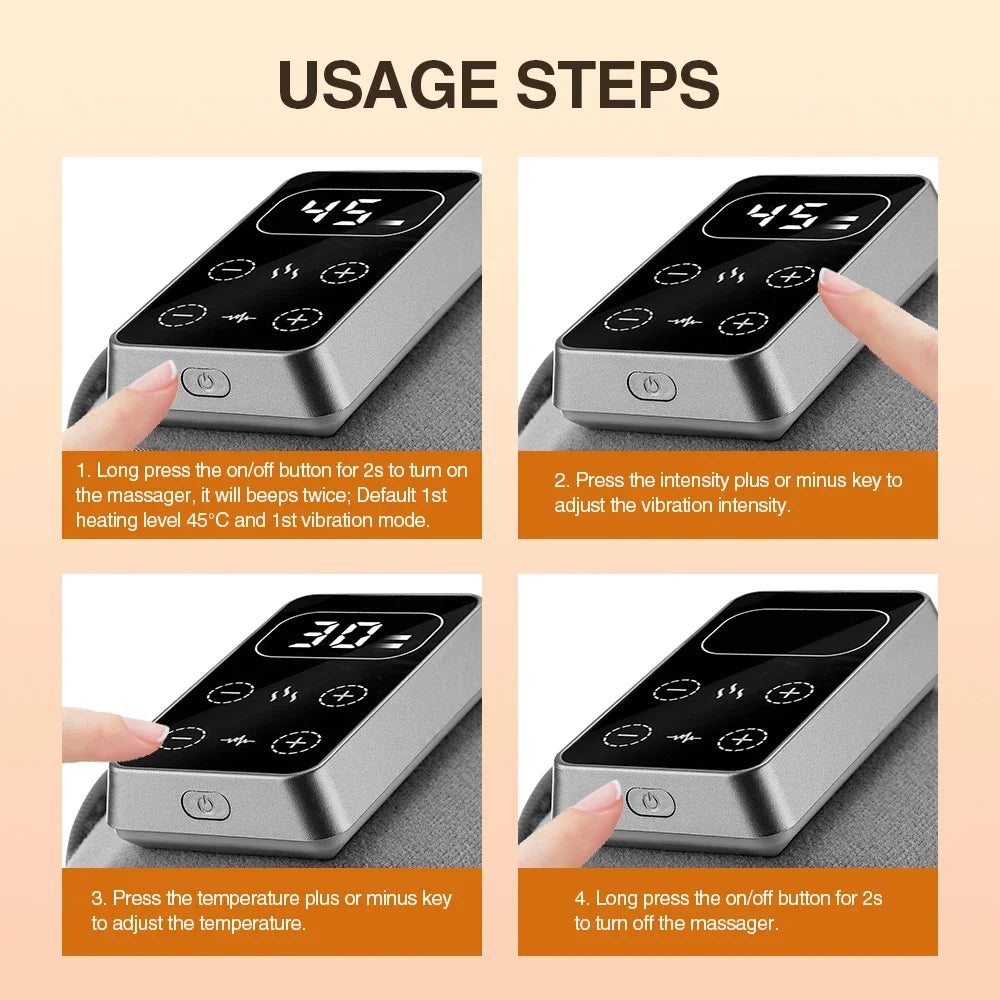 USAGE STEPS

45

1. Long press the on/off button for 2s to turn on the massager, it will beeps twice; Default 1st heating level 45°C and 1st vibration mode.

45

2. Press the intensity plus or minus key to adjust the vibration intensity.

30

3. Press the temperature plus or minus key to adjust the temperature.

4. Long press the on/off button for 2s to turn off the massager.