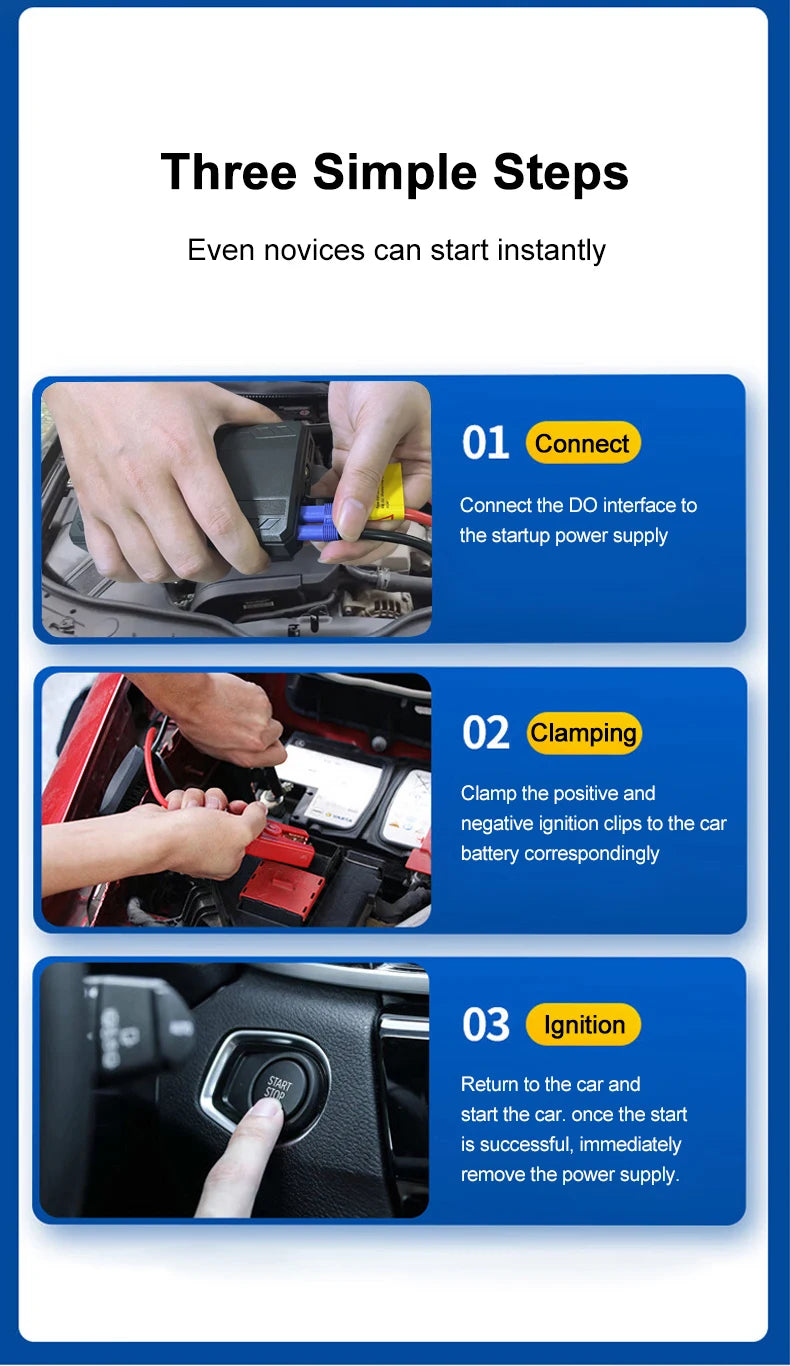 Three Simple Steps

Even novices can start instantly

01 Connect

Connect the DO interface to the startup power supply

02 Clamping

Clamp the positive and negative ignition clips to the car battery correspondingly

START STOP

03 Ignition

Return to the car and start the car. once the start is successful, immediately remove the power supply.