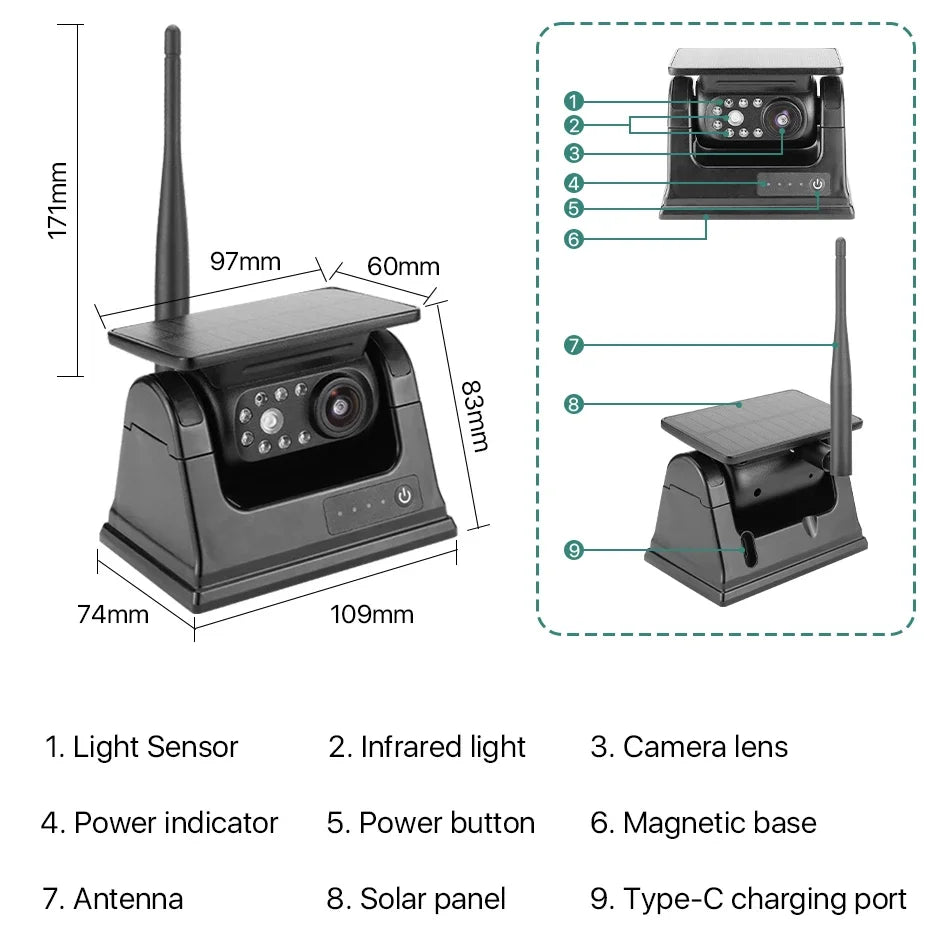 171mm

97mm

60mm

83mm

74mm

109mm

1
2
3
4
5
6
7
8
9

1. Light Sensor
2. Infrared light
3. Camera lens

4. Power indicator
5. Power button
6. Magnetic base

7. Antenna
8. Solar panel
9. Type-C charging port