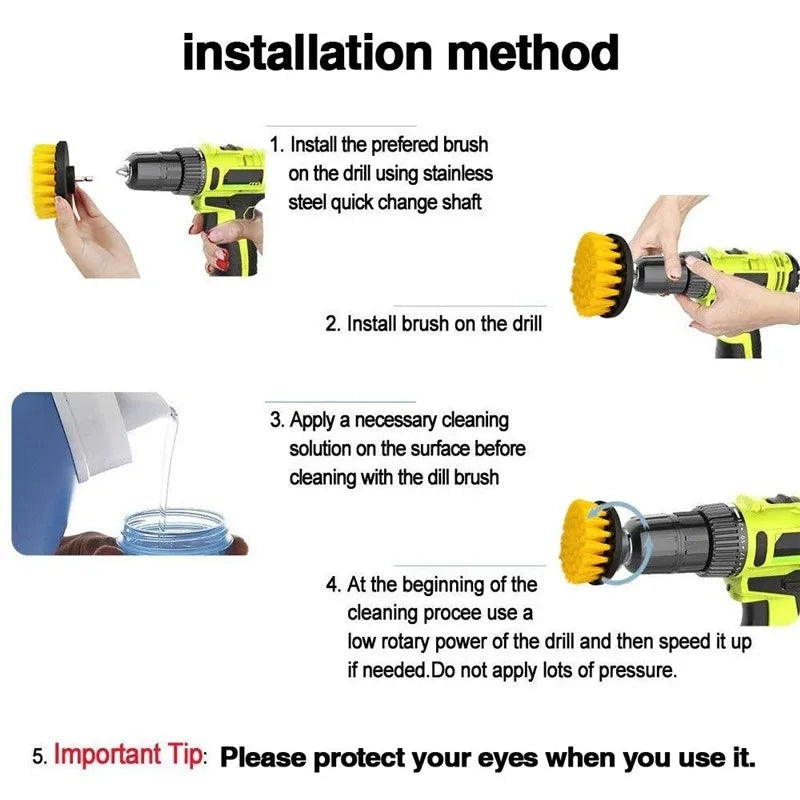 installation method

1. Install the prefered brush on the drill using stainless steel quick change shaft

2. Install brush on the drill

3. Apply a necessary cleaning solution on the surface before cleaning with the dill brush

4. At the beginning of the cleaning procee use a low rotary power of the drill and then speed it up if needed.Do not apply lots of pressure.

5. Important Tip: Please protect your eyes when you use it.