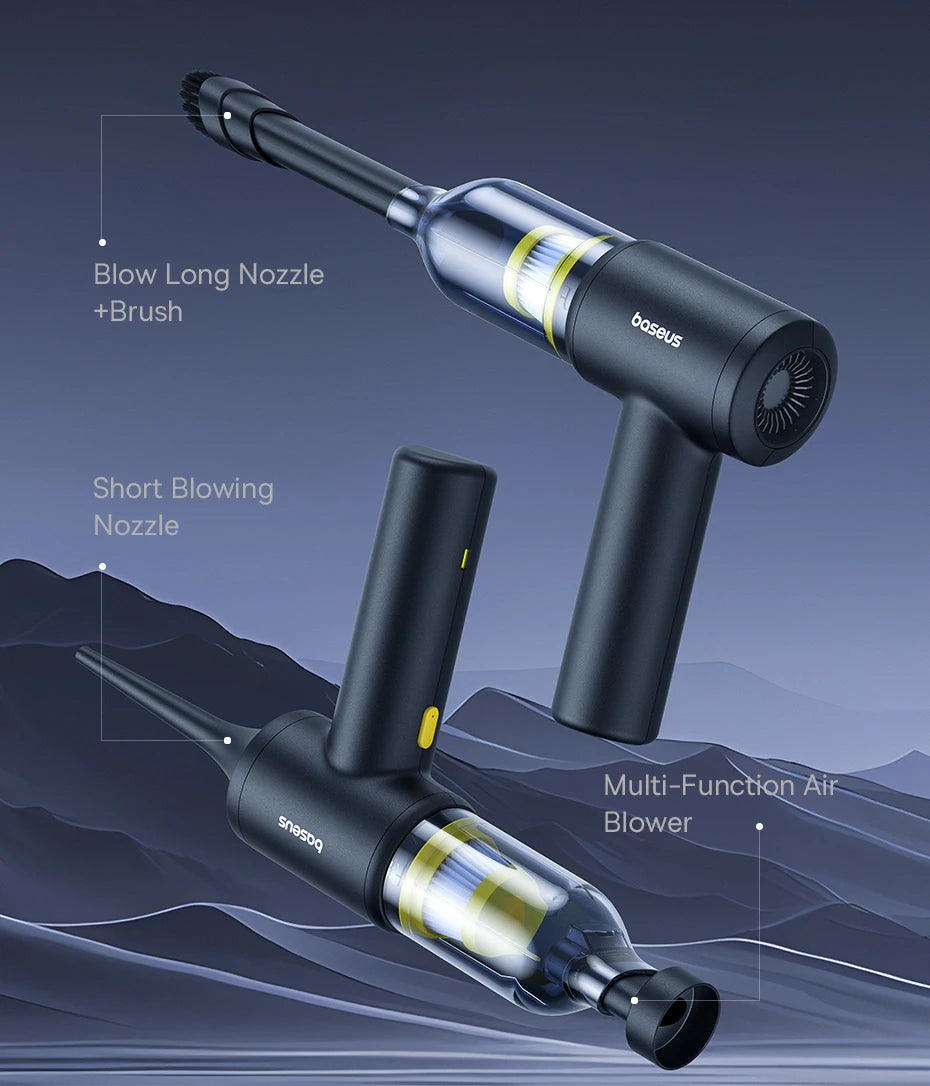 Blow Long Nozzle +Brush

baseus

Short Blowing Nozzle

baseus

Multi-Function Air Blower