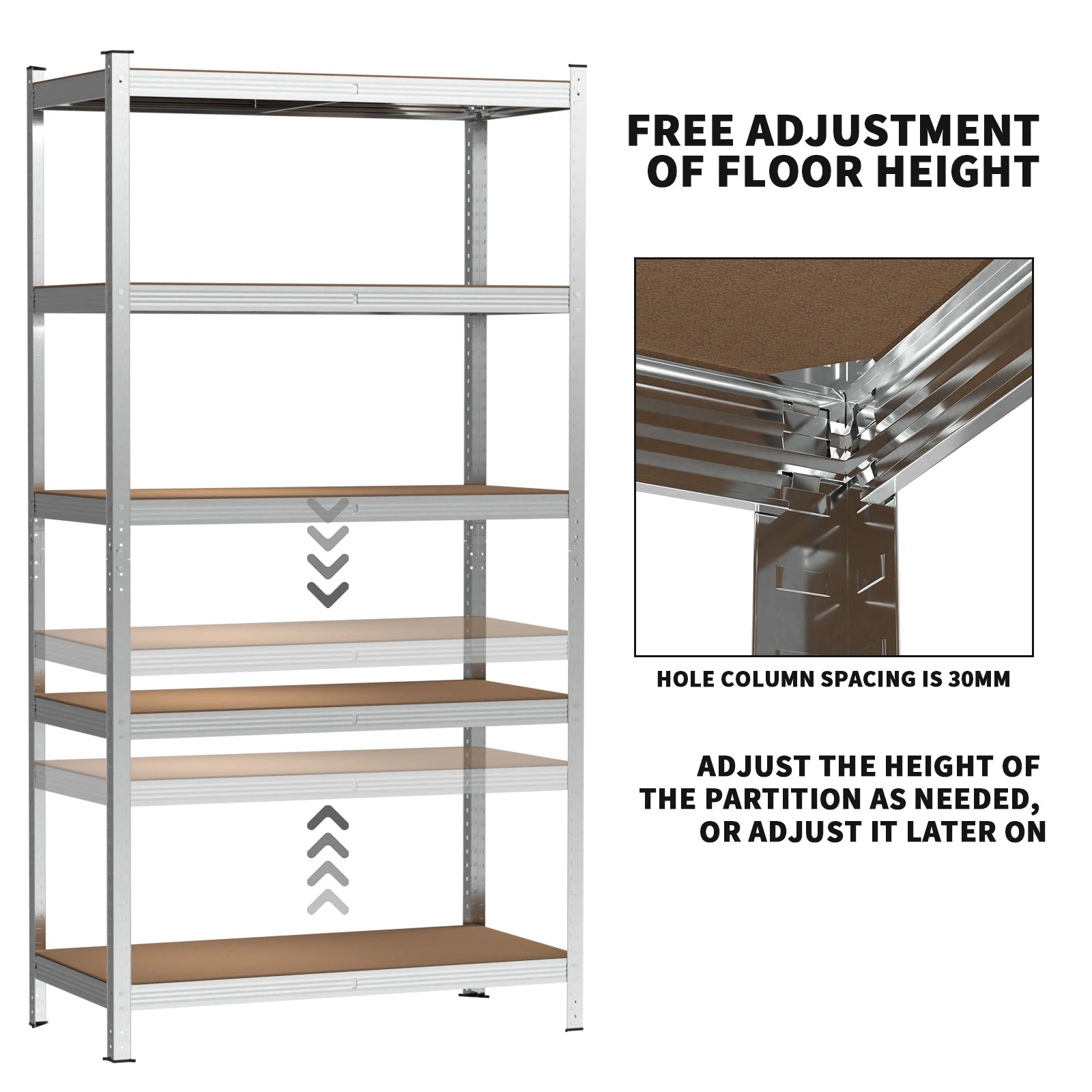 FREE ADJUSTMENT OF FLOOR HEIGHT

HOLE COLUMN SPACING IS 30MM

ADJUST THE HEIGHT OF THE PARTITION AS NEEDED, OR ADJUST IT LATER ON