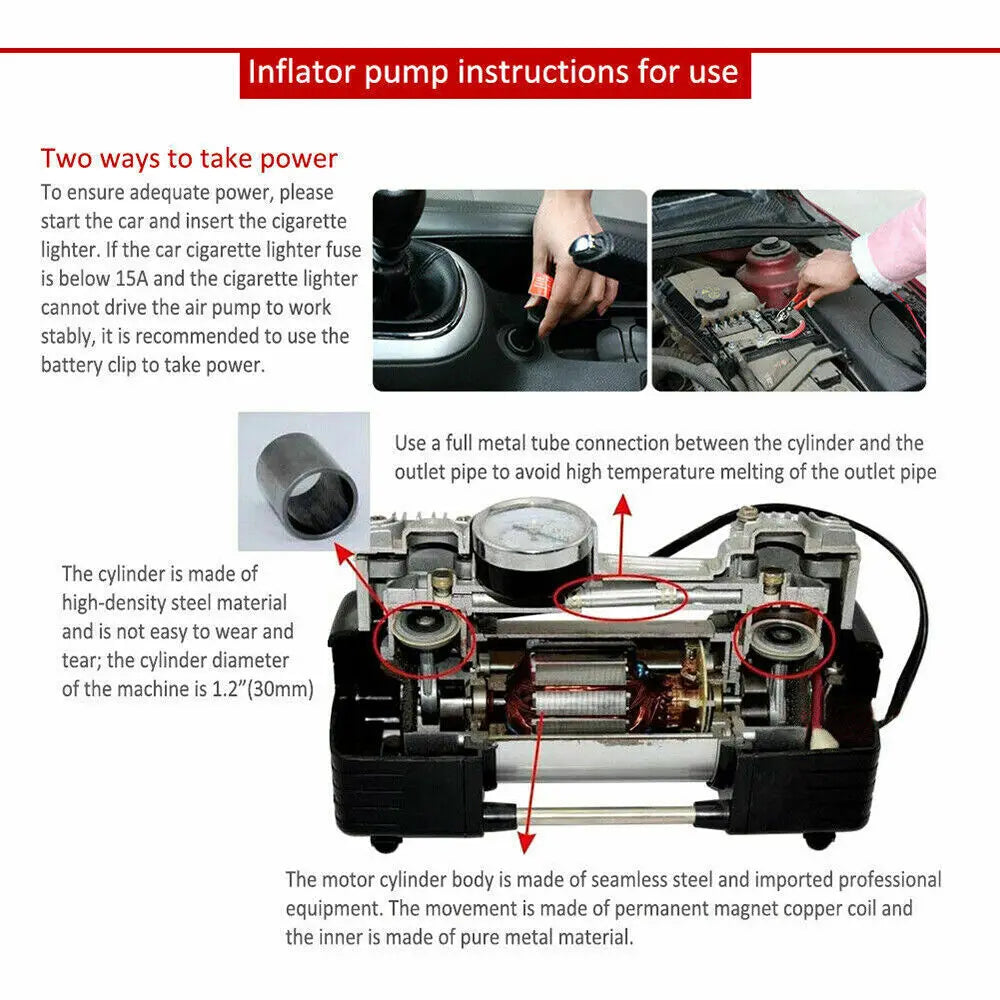 Inflator pump instructions for use

Two ways to take power

To ensure adequate power, please start the car and insert the cigarette lighter. If the car cigarette lighter fuse is below 15A and the cigarette lighter cannot drive the air pump to work stably, it is recommended to use the battery clip to take power.

Use a full metal tube connection between the cylinder and the outlet pipe to avoid high temperature melting of the outlet pipe

The cylinder is made of high-density steel material and is not easy to wear and tear; the cylinder diameter of the machine is 1.2"(30mm)

The motor cylinder body is made of seamless steel and imported professional equipment. The movement is made of permanent magnet copper coil and the inner is made of pure metal material.