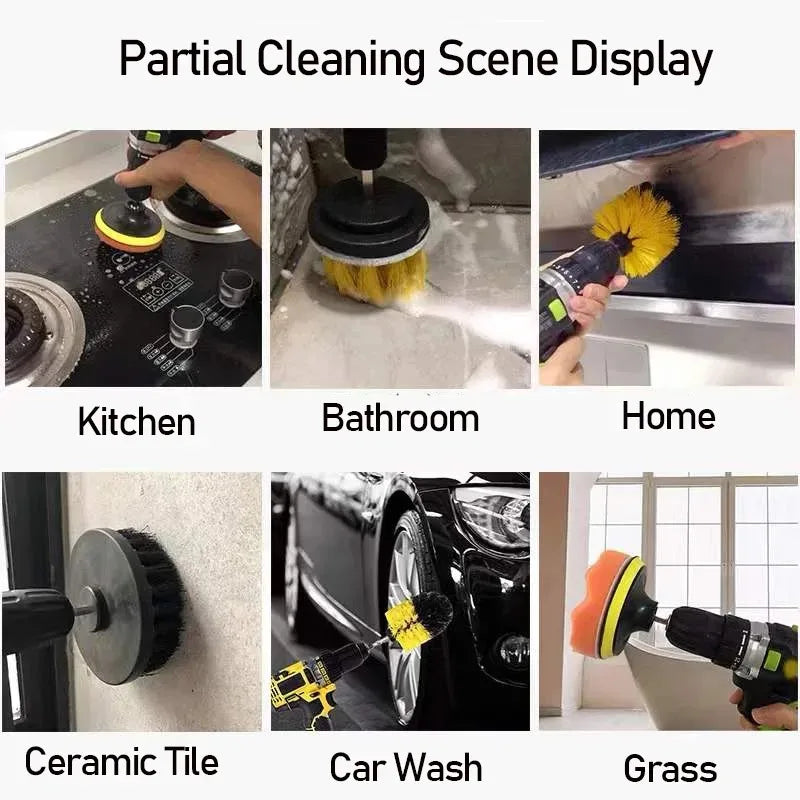 Partial Cleaning Scene Display

Kitchen

Bathroom

Home

Ceramic Tile

Car Wash

Grass