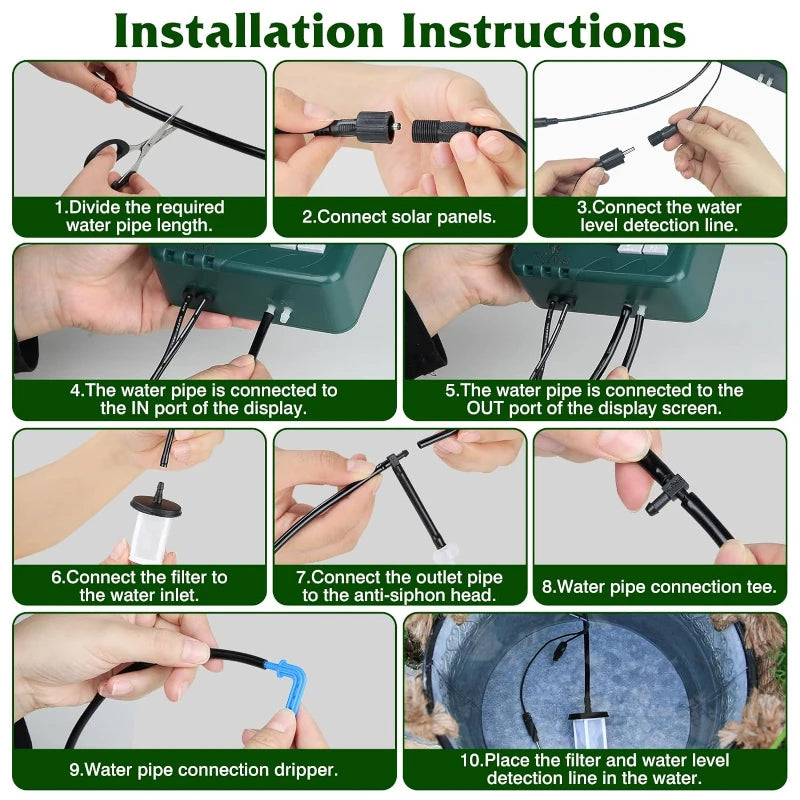 Installation Instructions

1.Divide the required water pipe length.

2.Connect solar panels.

3.Connect the water level detection line.

4.The water pipe is connected to the IN port of the display.

5.The water pipe is connected to the OUT port of the display screen.

6.Connect the filter to the water inlet.

7.Connect the outlet pipe to the anti-siphon head.

8.Water pipe connection tee.

9.Water pipe connection dripper.

10.Place the filter and water level detection line in the water.