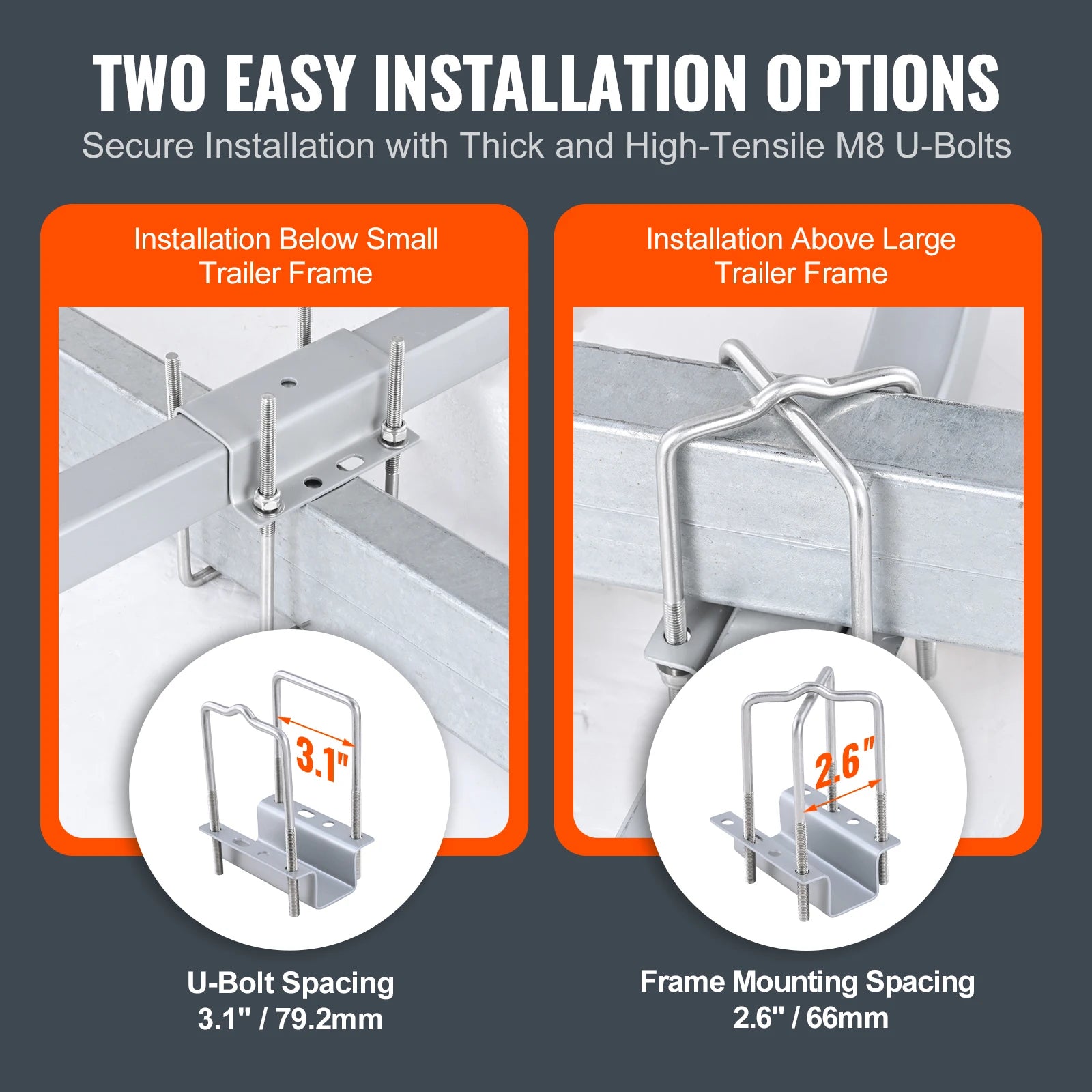 TWO EASY INSTALLATION OPTIONS

Secure Installation with Thick and High-Tensile M8 U-Bolts

Installation Below Small Trailer Frame

3.1"

U-Bolt Spacing
3.1" / 79.2mm

Installation Above Large Trailer Frame

2.6"

Frame Mounting Spacing
2.6" / 66mm