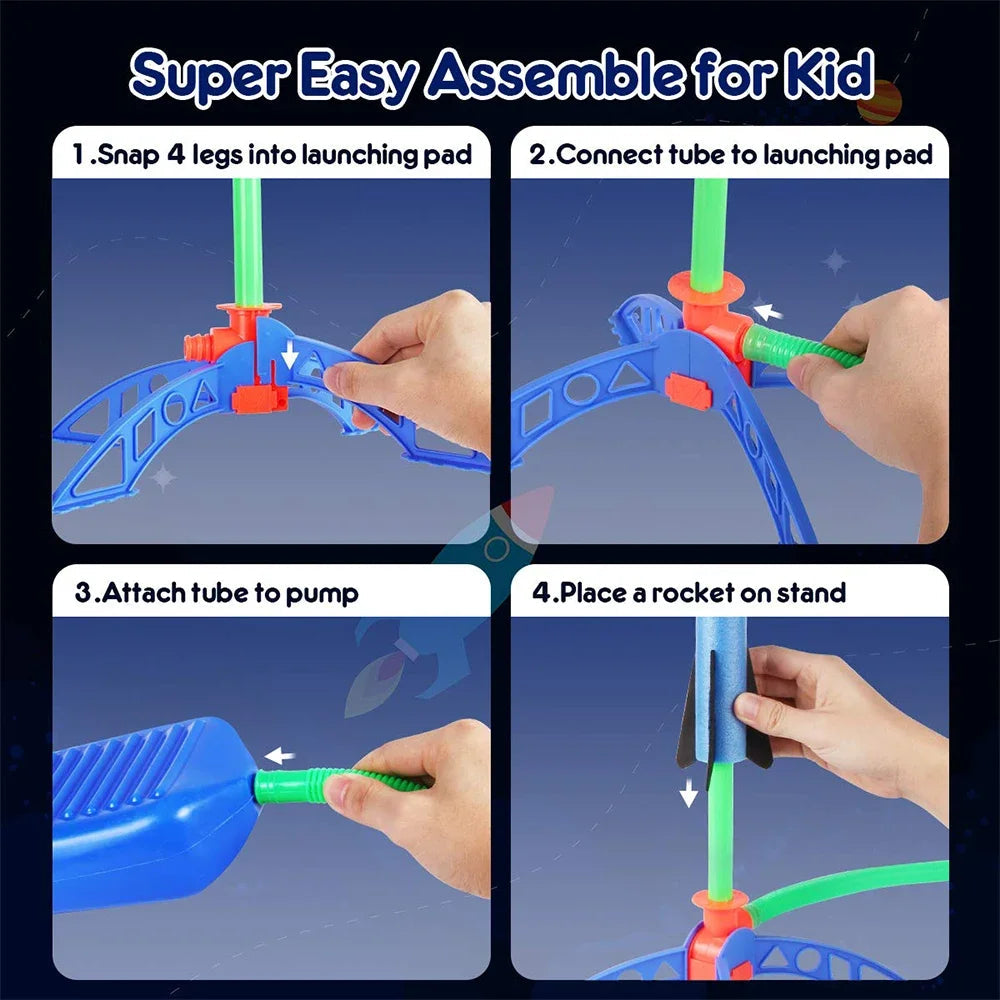 Super Easy Assemble for Kid

1.Snap 4 legs into launching pad

2.Connect tube to launching pad

3.Attach tube to pump

4.Place a rocket on stand